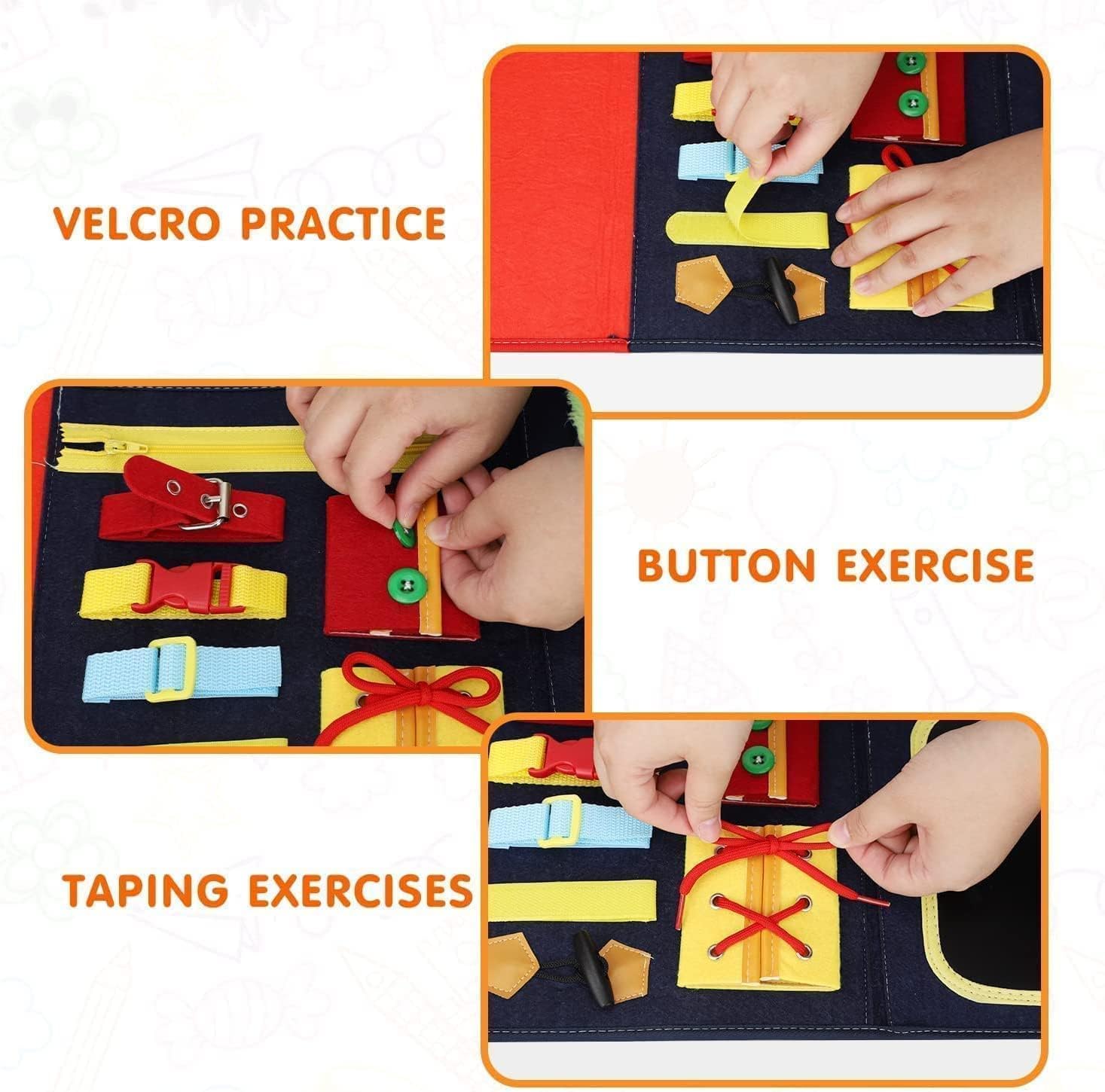 VELCRO PRACTICE

BUTTON EXERCISE

TAPING EXERCISES