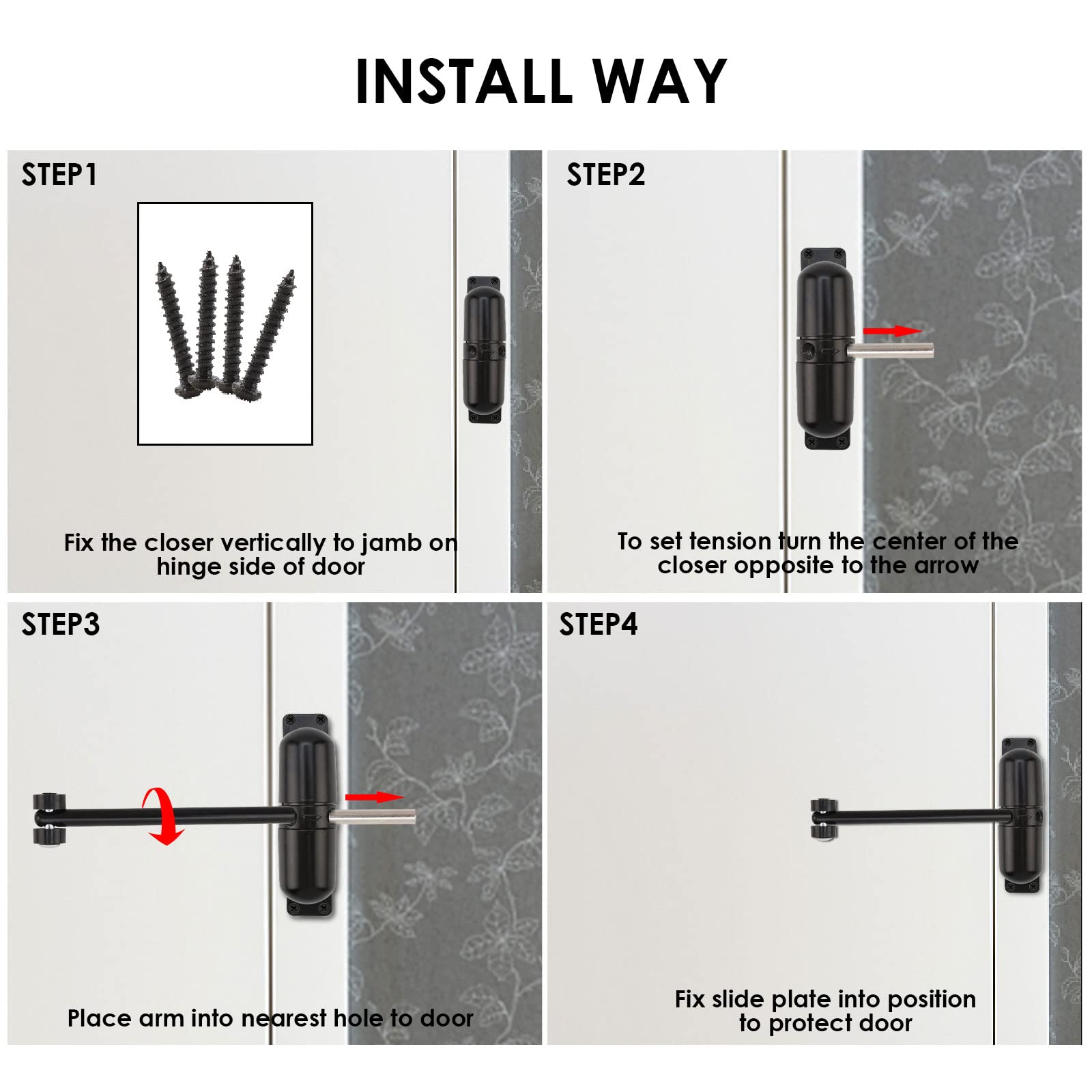 INSTALL WAY

STEP1

Fix the closer vertically to jamb on hinge side of door

STEP2

To set tension turn the center of the closer opposite to the arrow

STEP3

Place arm into nearest hole to door

STEP4

Fix slide plate into position to protect door