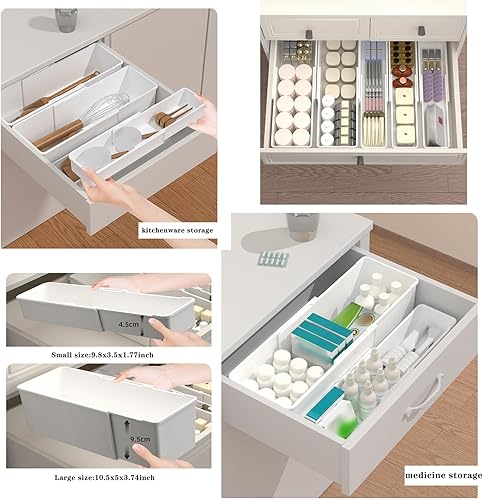 kitchenware storage

4.5cm

Small size:9.8x3.5x1.77inch

9.5cm

Large size:10.5x5x3.74inch

medicine storage