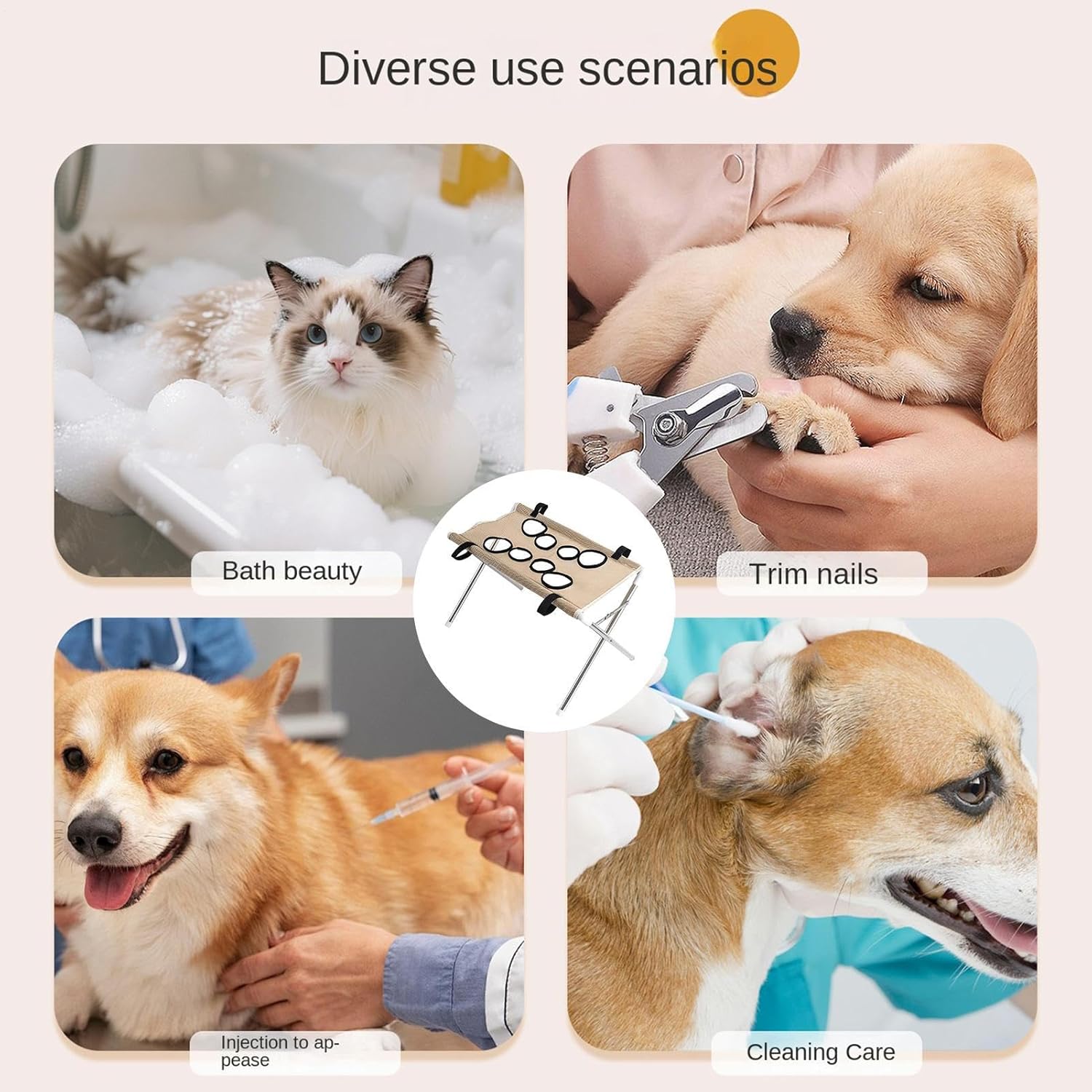 Diverse use scenarios

Bath beauty

Trim nails

Injection to appease

Cleaning Care