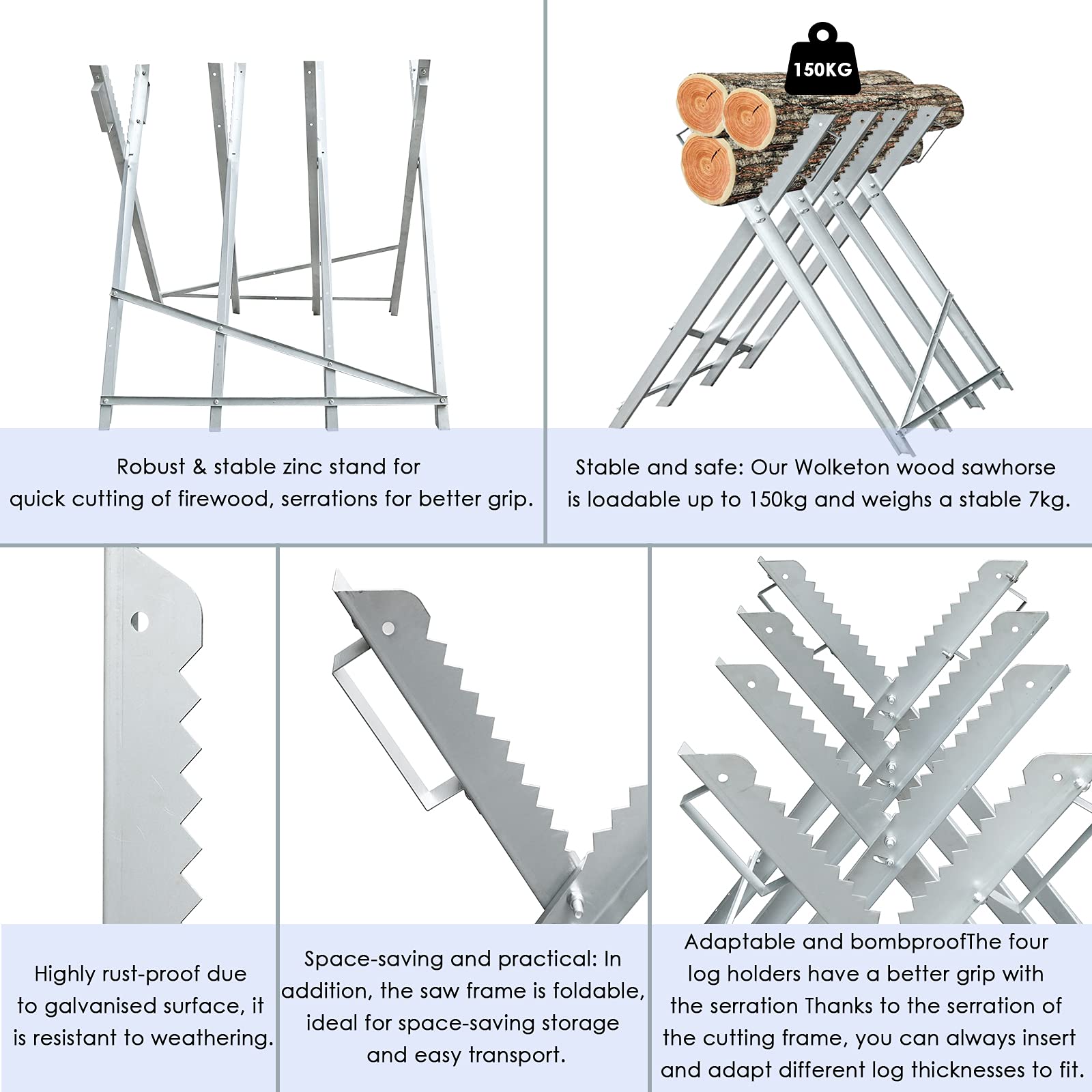 150KG

Robust & stable zinc stand for quick cutting of firewood, serrations for better grip.

Stable and safe: Our Wolketon wood sawhorse is loadable up to 150kg and weighs a stable 7kg.

Highly rust-proof due to galvanised surface, it is resistant to weathering.

Space-saving and practical: In addition, the saw frame is foldable, ideal for space-saving storage and easy transport.

Adaptable and bombproofThe four log holders have a better grip with the serration Thanks to the serration of the cutting frame, you can always insert and adapt different log thicknesses to fit.