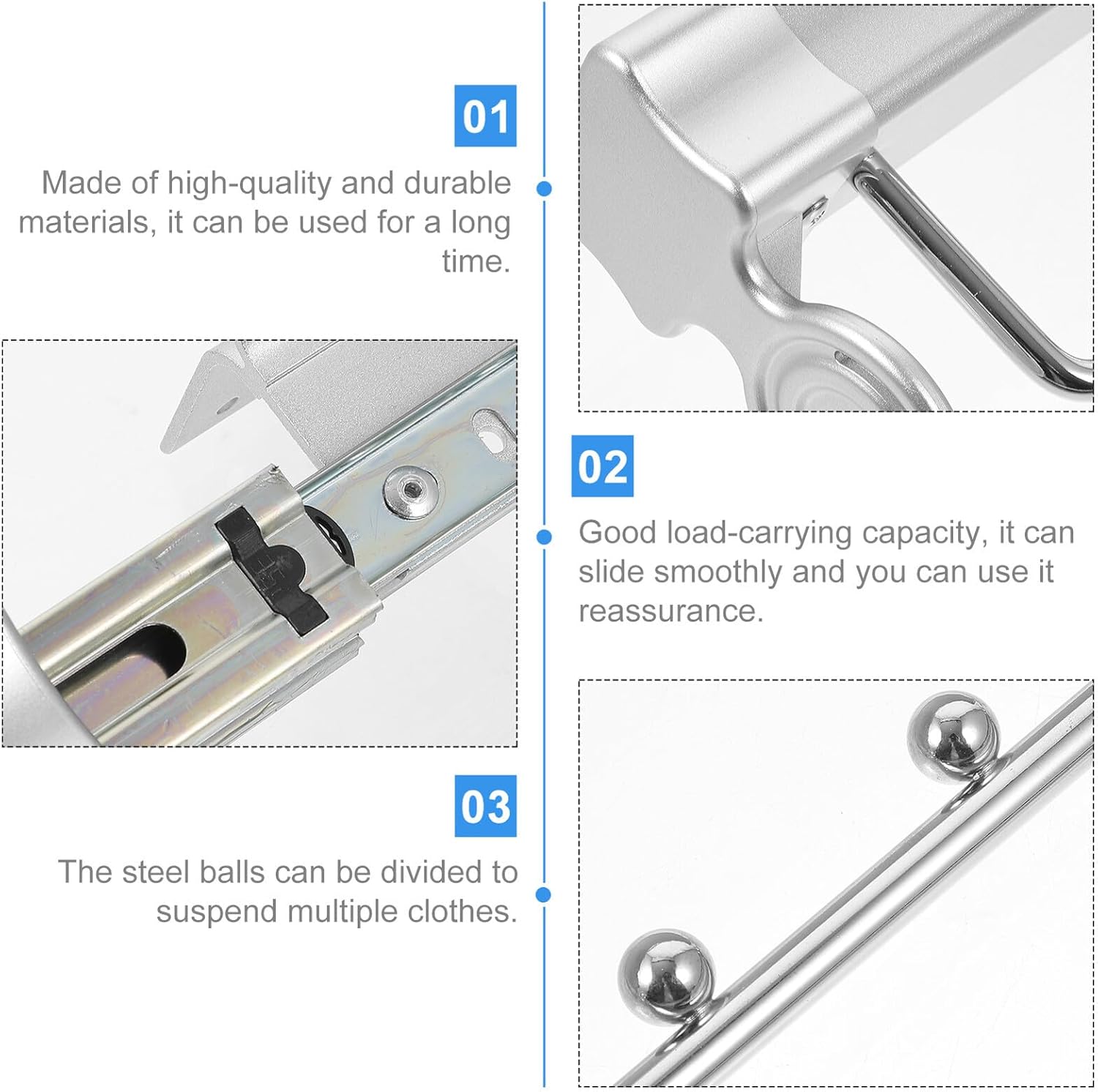 01

Made of high-quality and durable materials, it can be used for a long time.

02

Good load-carrying capacity, it can slide smoothly and you can use it reassurance.

03

The steel balls can be divided to suspend multiple clothes.