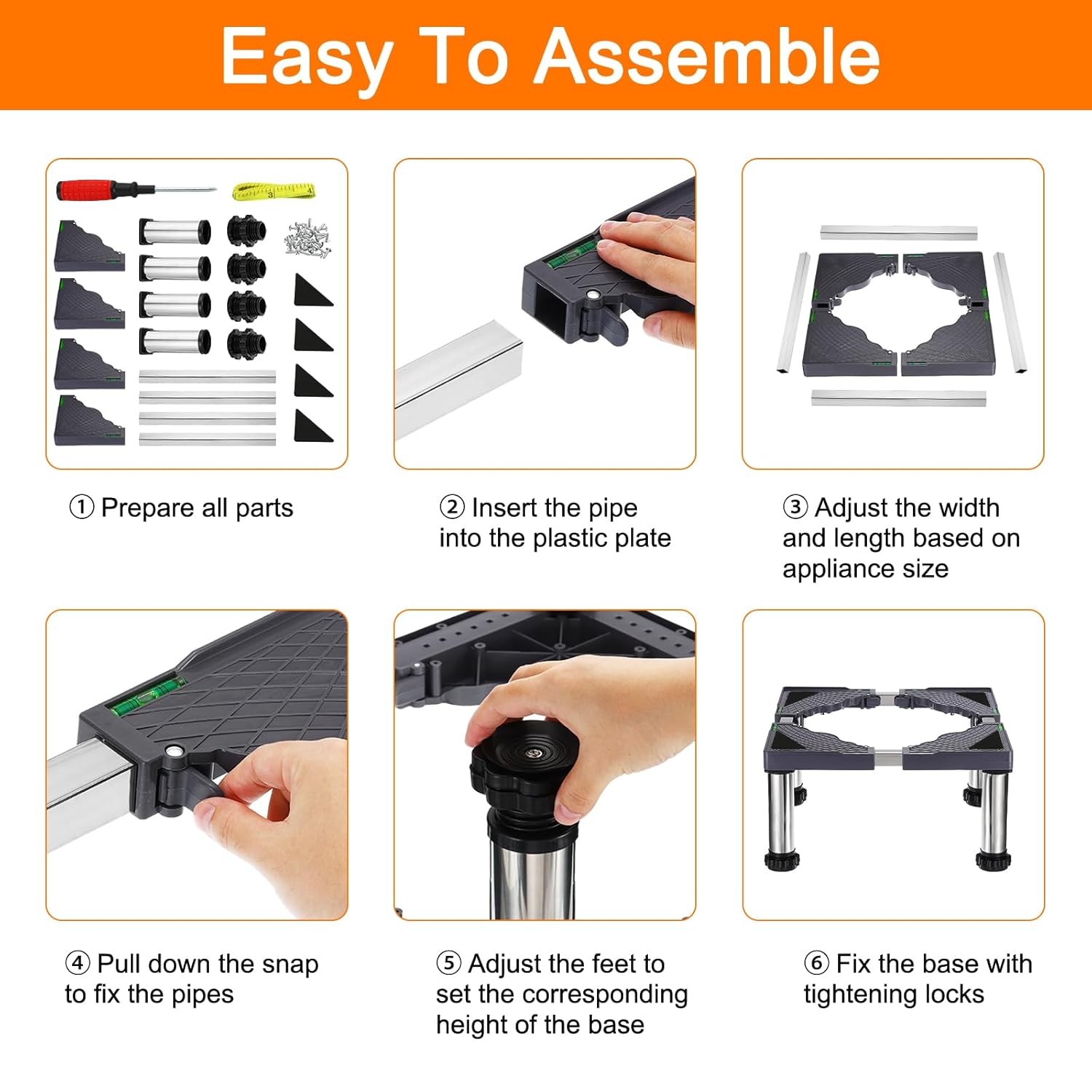 Easy To Assemble

① Prepare all parts

② Insert the pipe into the plastic plate

③ Adjust the width and length based on appliance size

④ Pull down the snap to fix the pipes

⑤ Adjust the feet to set the corresponding height of the base

⑥ Fix the base with tightening locks