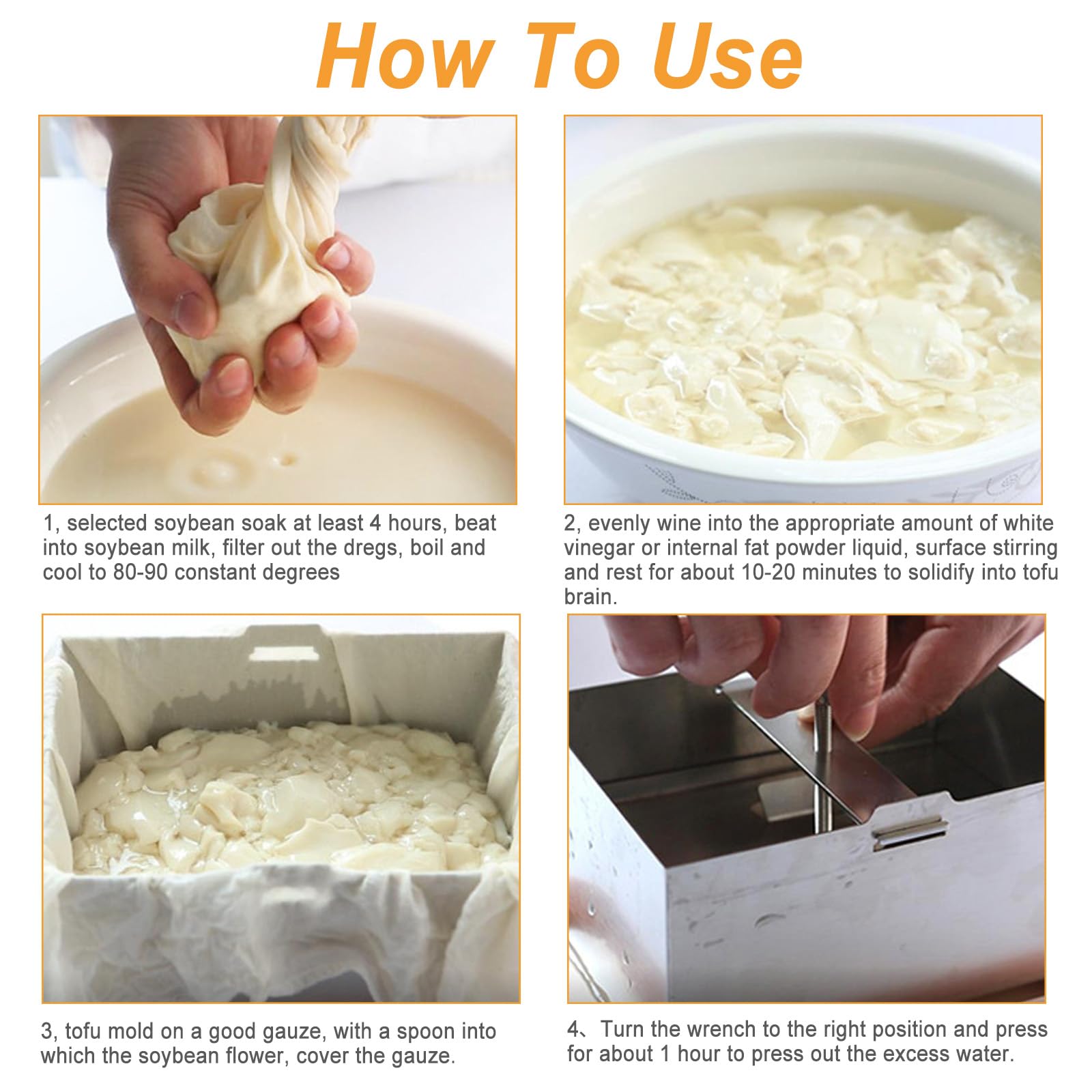 How To Use

1, selected soybean soak at least 4 hours, beat into soybean milk, filter out the dregs, boil and cool to 80-90 constant degrees

2, evenly wine into the appropriate amount of white vinegar or internal fat powder liquid, surface stirring and rest for about 10-20 minutes to solidify into tofu brain.

3, tofu mold on a good gauze, with a spoon into which the soybean flower, cover the gauze.

4、Turn the wrench to the right position and press for about 1 hour to press out the excess water.