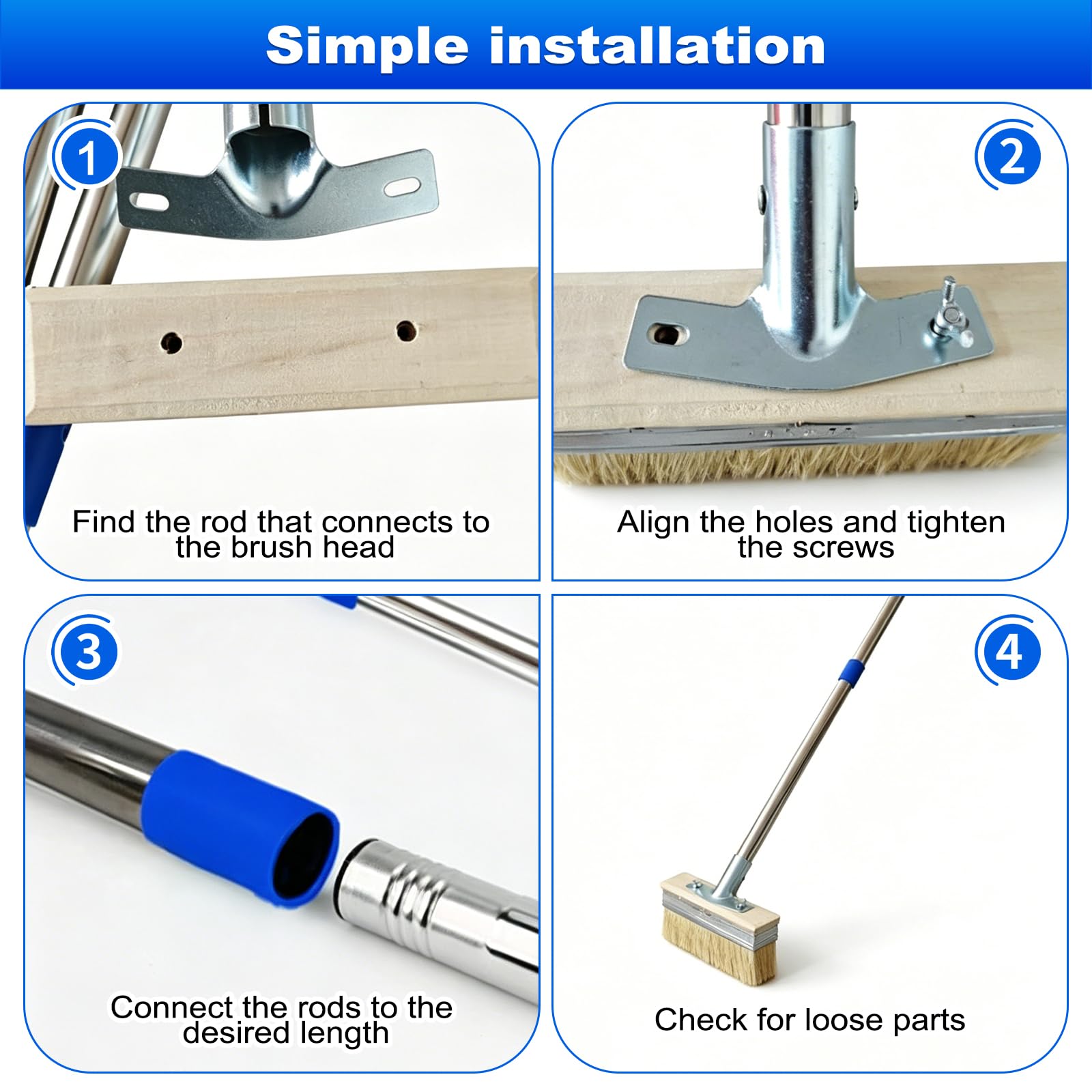 Simple installation

1

Find the rod that connects to the brush head

2

Align the holes and tighten the screws

3

Connect the rods to the desired length

4

Check for loose parts