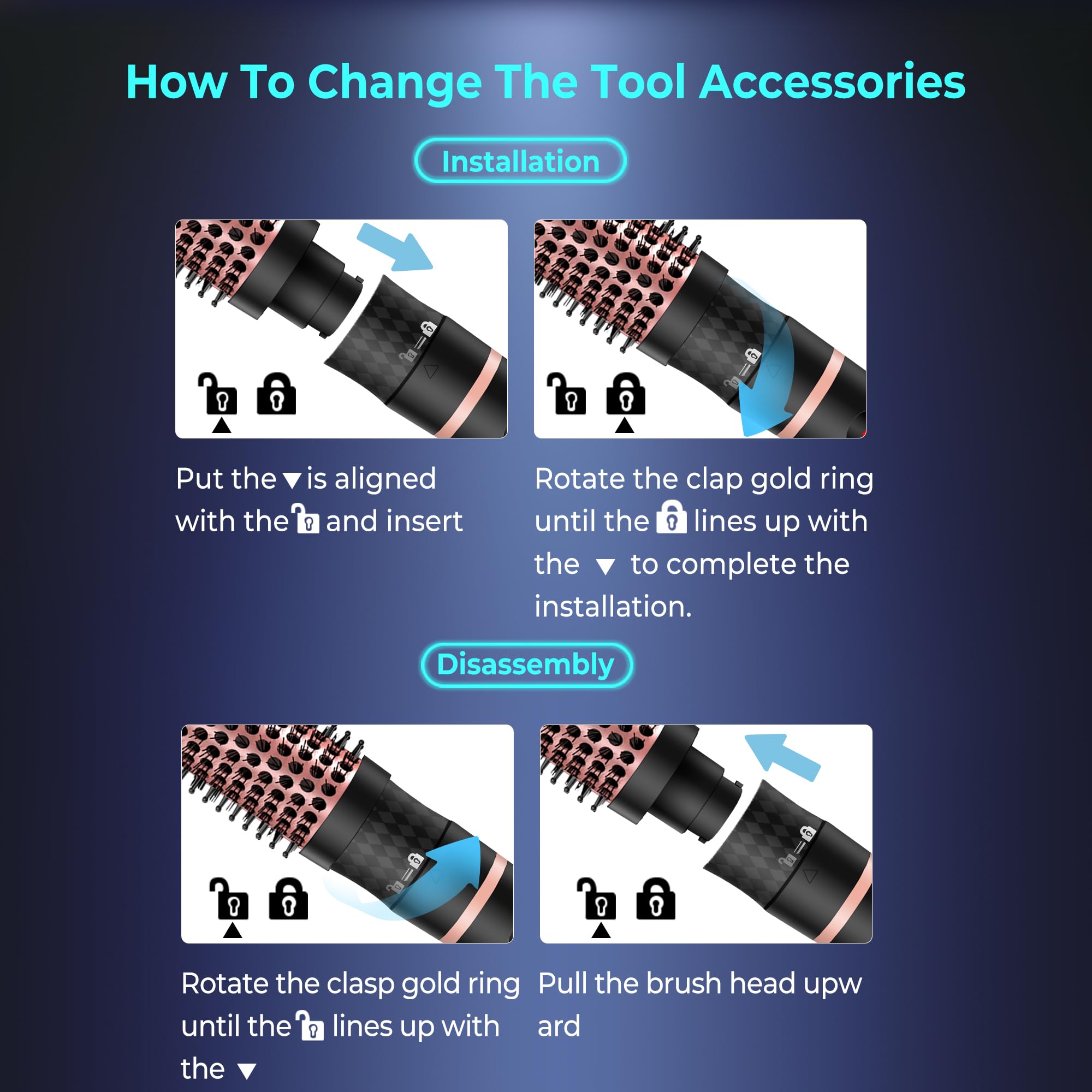 How To Change The Tool Accessories

Installation

Put the ▼ is aligned with the 🔓 and insert

Rotate the clap gold ring until the 🔒 lines up with the ▼ to complete the installation.

Disassembly

Rotate the clasp gold ring until the 🔓 lines up with the ▼

Pull the brush head upw ard