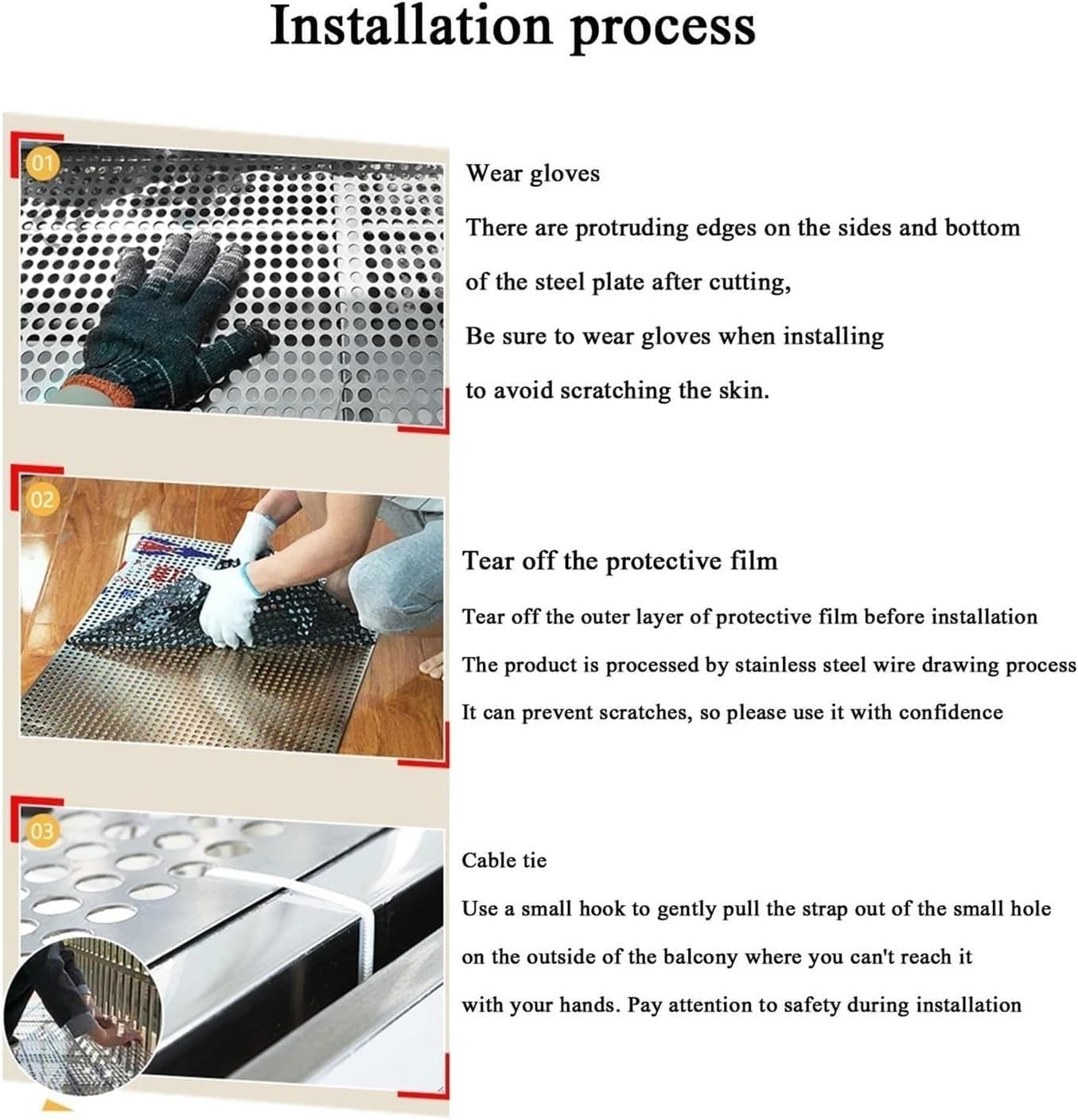 Installation process

01

Wear gloves

There are protruding edges on the sides and bottom of the steel plate after cutting,

Be sure to wear gloves when installing to avoid scratching the skin.

02

Tear off the protective film

Tear off the outer layer of protective film before installation

The product is processed by stainless steel wire drawing process

It can prevent scratches, so please use it with confidence

03

Cable tie

Use a small hook to gently pull the strap out of the small hole on the outside of the balcony where you can't reach it with your hands. Pay attention to safety during installation