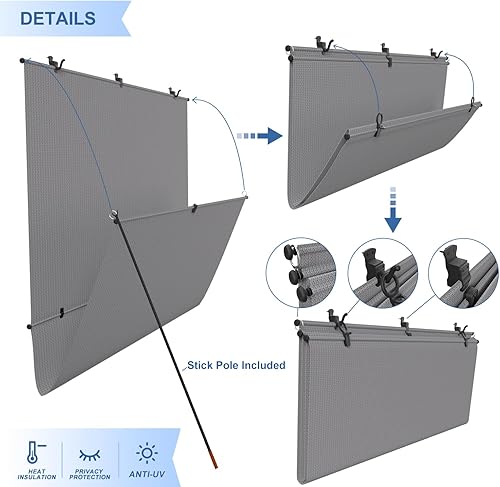 DETAILS

Stick Pole Included

HEAT INSULATION

PRIVACY PROTECTION

ANTI-UV