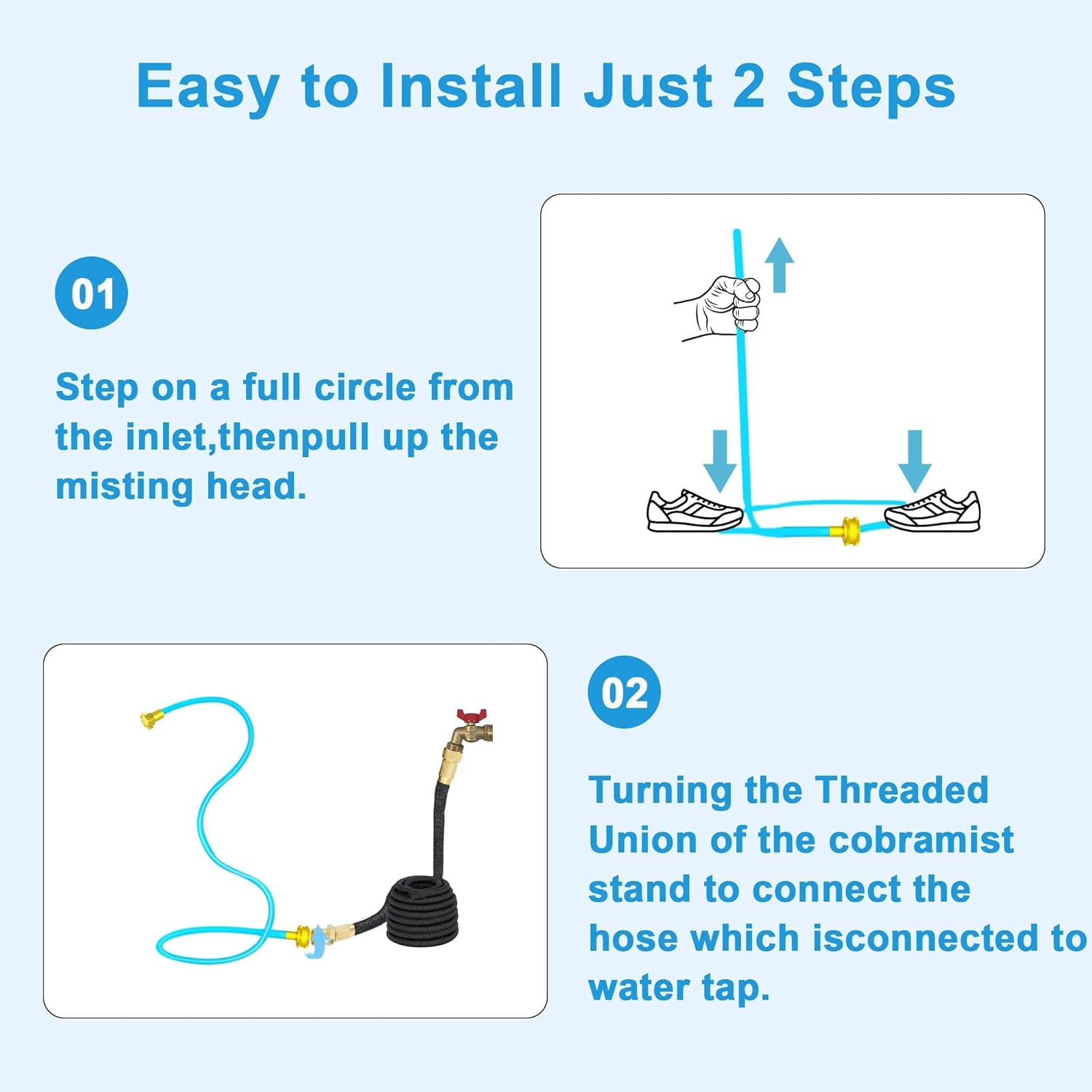 Easy to Install Just 2 Steps

01

Step on a full circle from the inlet,thenpull up the misting head.

02

Turning the Threaded Union of the cobramist stand to connect the hose which isconnected to water tap.