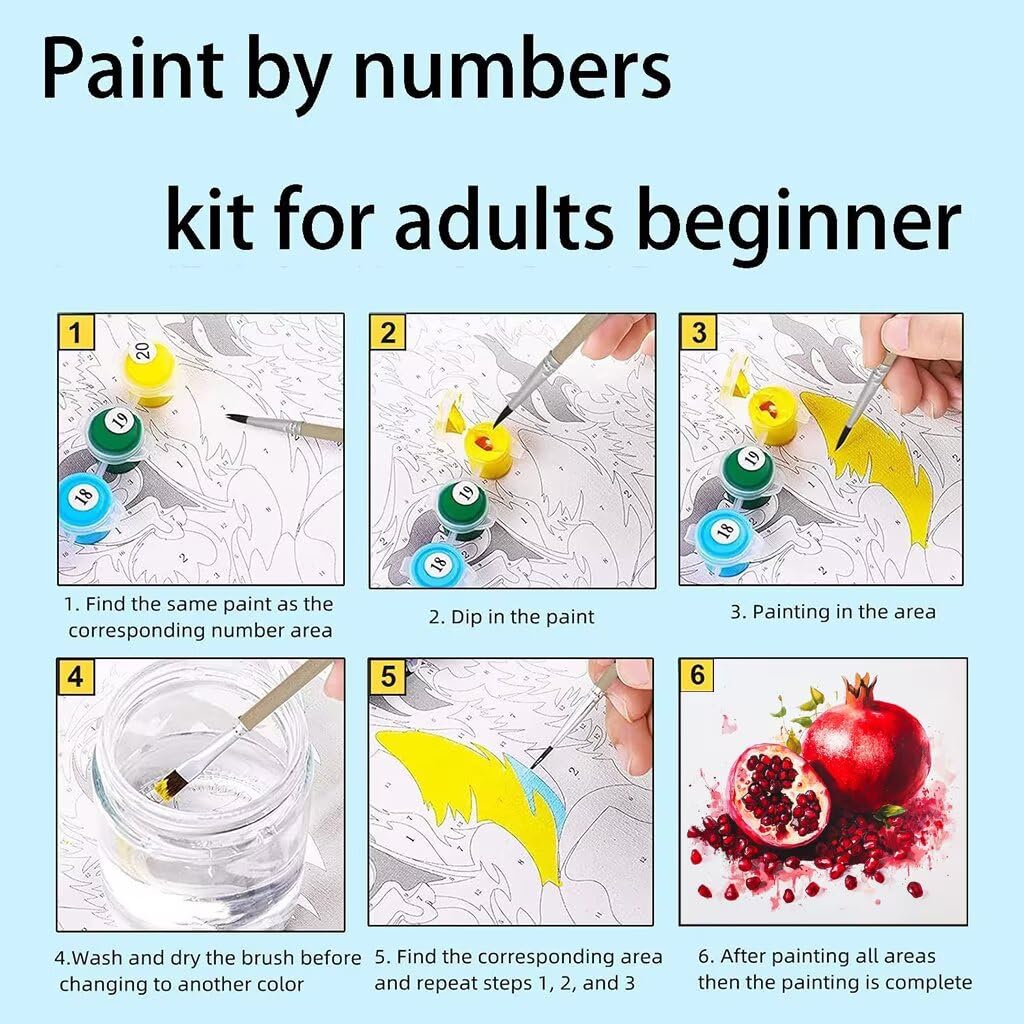 Paint by numbers

kit for adults beginner

1

20

19

18

1. Find the same paint as the corresponding number area

2

19

18

2. Dip in the paint

3

19

18

3. Painting in the area

4

4.Wash and dry the brush before changing to another color

5

5. Find the corresponding area and repeat steps 1, 2, and 3

6

6. After painting all areas then the painting is complete