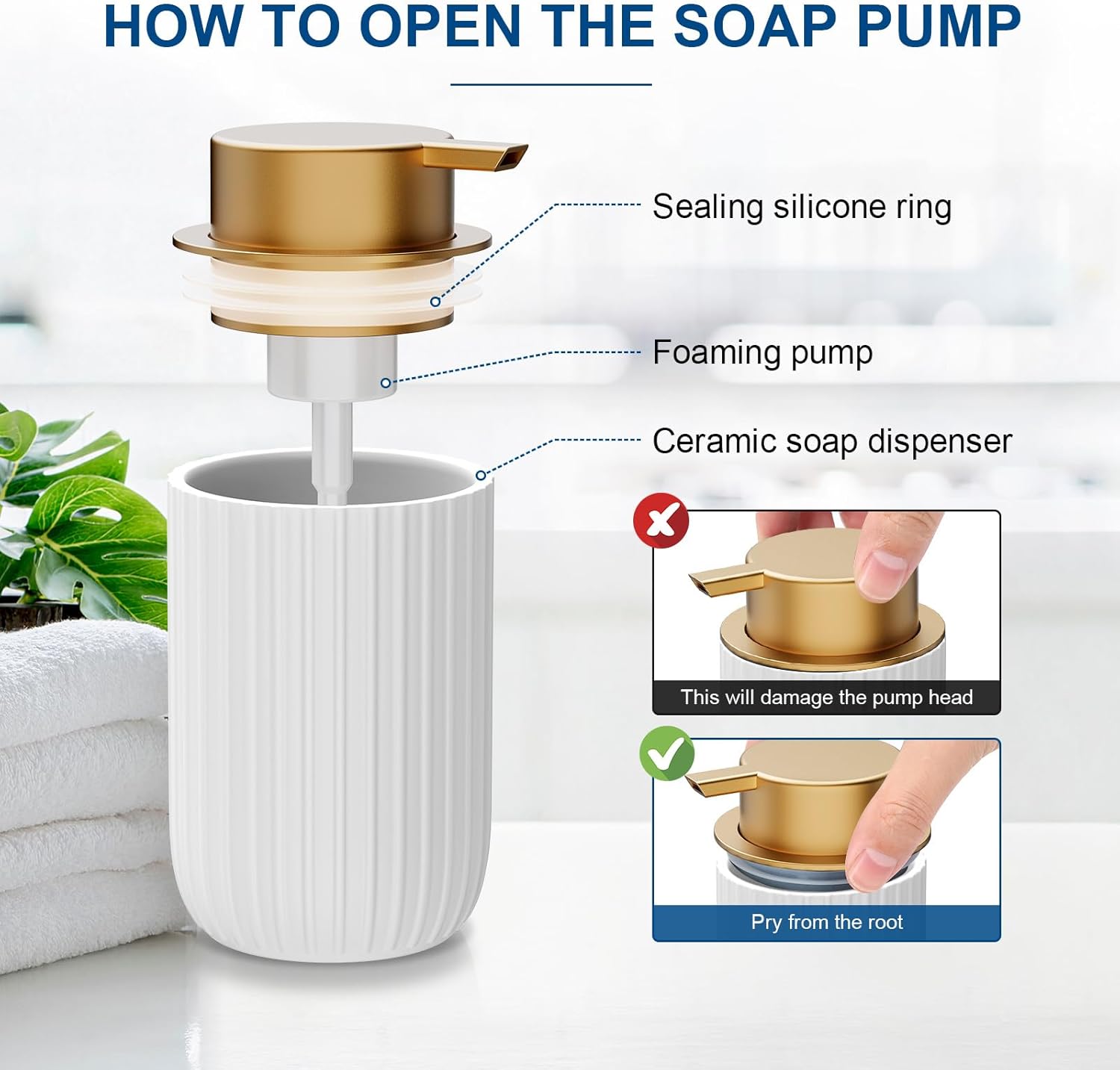 HOW TO OPEN THE SOAP PUMP

Sealing silicone ring

Foaming pump

Ceramic soap dispenser

This will damage the pump head

Pry from the root