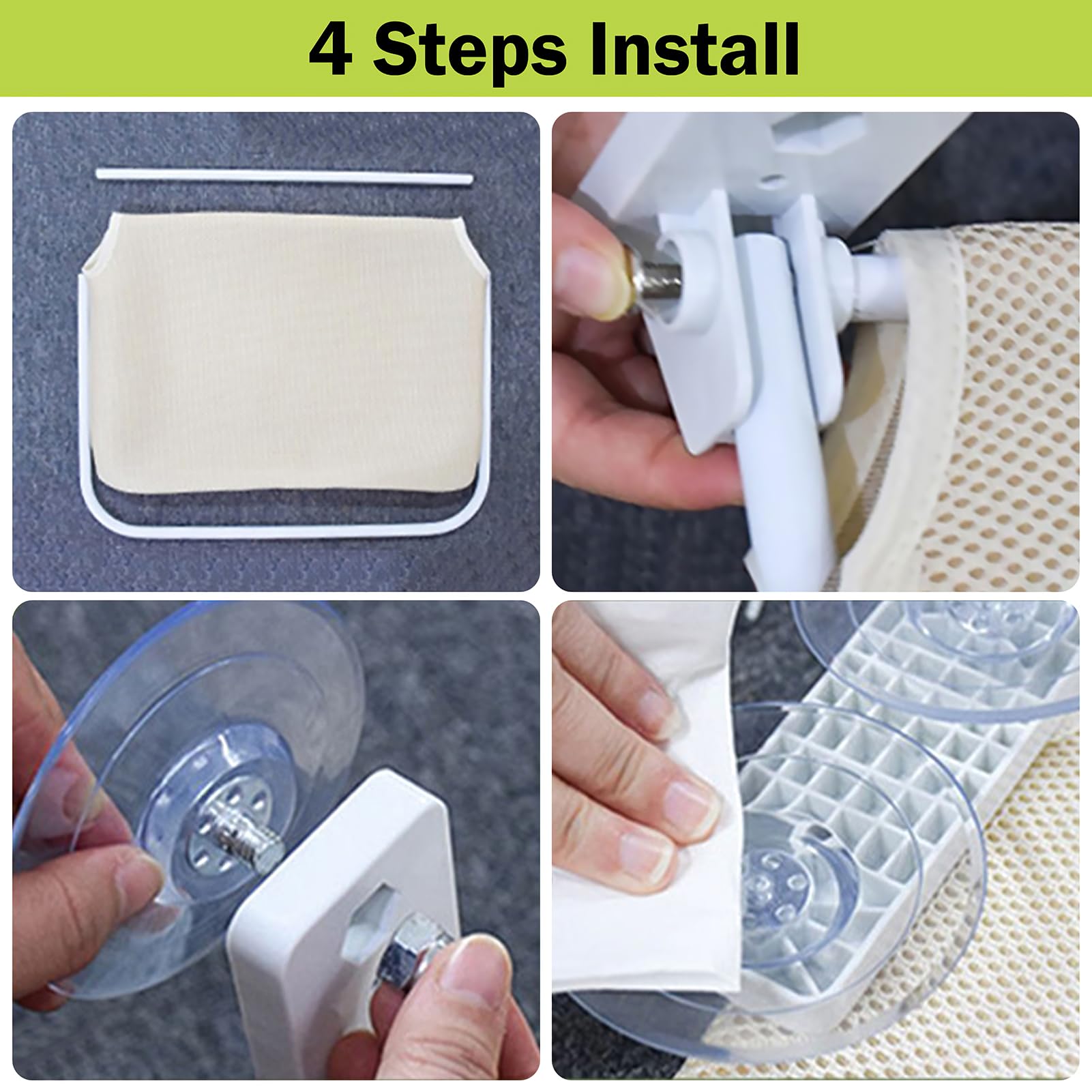 4 Steps Install