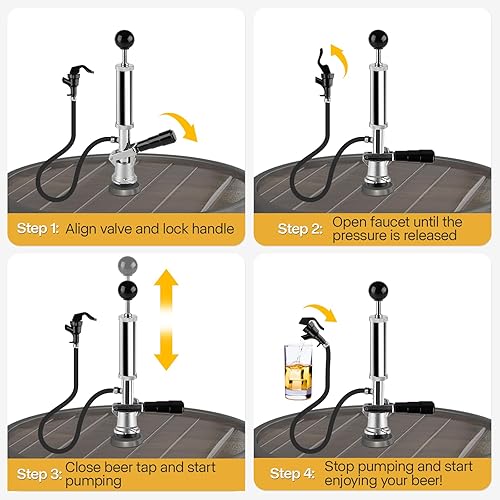 Step 1: Align valve and lock handle

Step 2: Open faucet until the pressure is released

Step 3: Close beer tap and start pumping

Step 4: Stop pumping and start enjoying your beer!