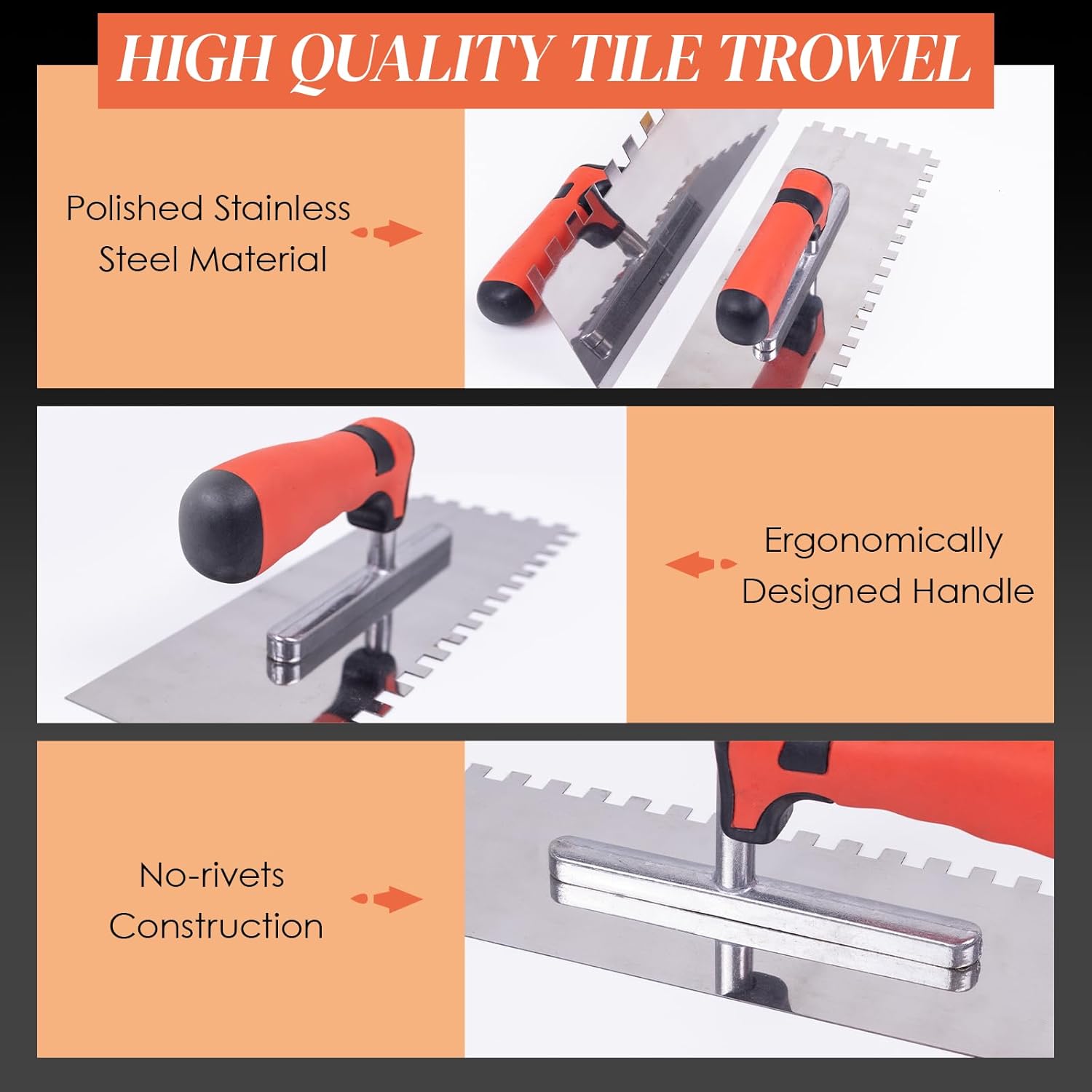 HIGH QUALITY TILE TROWEL

Polished Stainless Steel Material

Ergonomically Designed Handle

No-rivets Construction