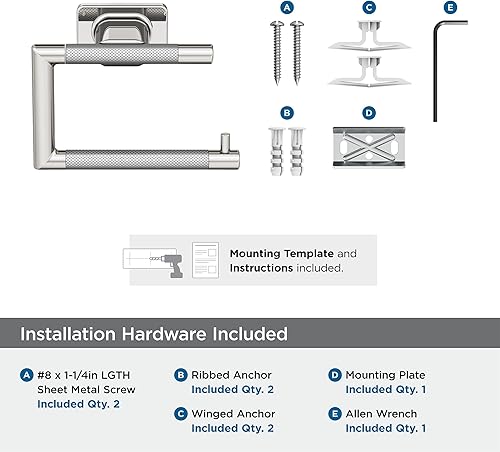 A C E

B D

Mounting Template and Instructions included.

Installation Hardware Included

A #8 x 1-1/4in LGTH Sheet Metal Screw Included Qty. 2

B Ribbed Anchor Included Qty. 2

C Winged Anchor Included Qty. 2

D Mounting Plate Included Qty. 1

E Allen Wrench Included Qty. 1