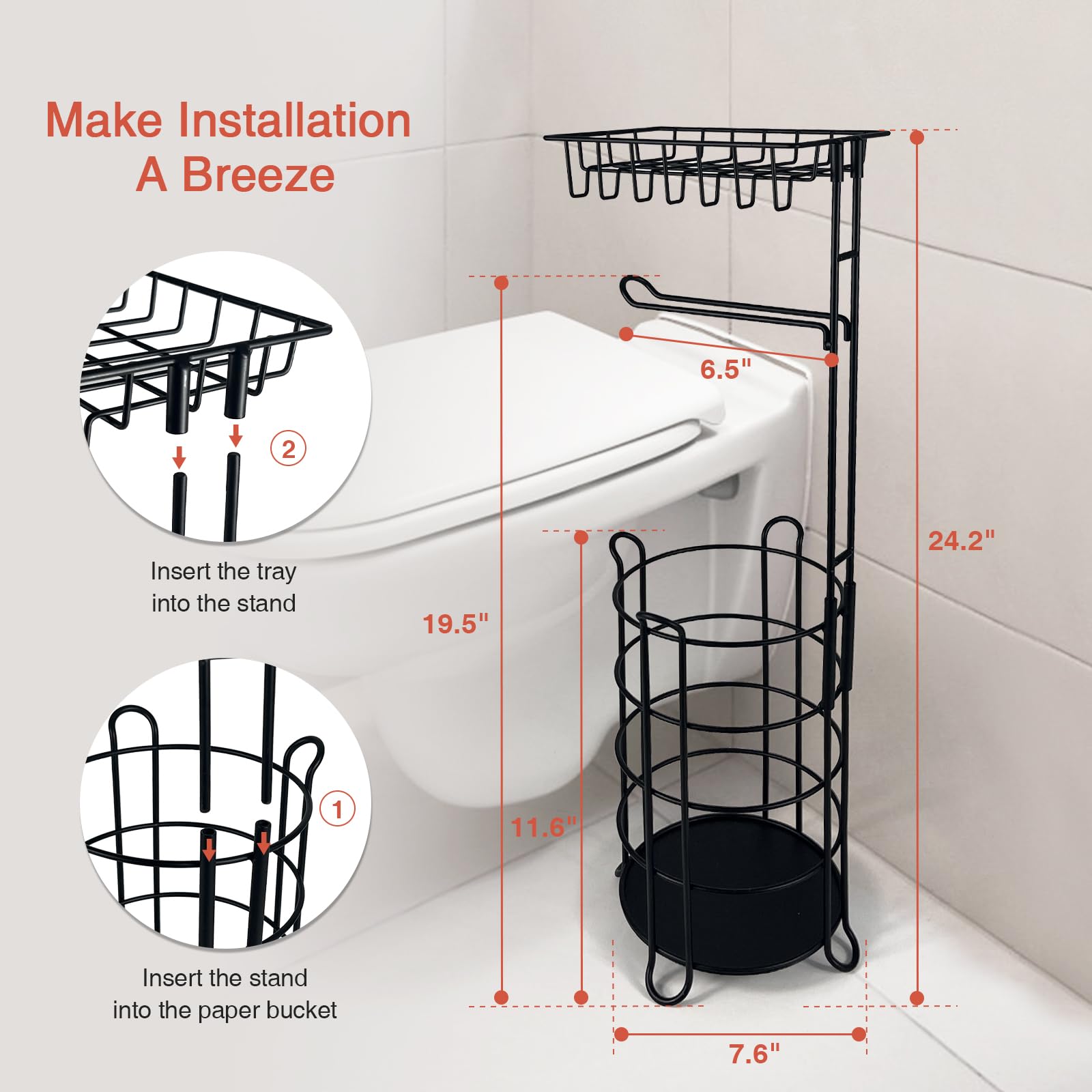 Make Installation
A Breeze

2

Insert the tray
into the stand

1

Insert the stand
into the paper bucket

6.5"

24.2"

19.5"

11.6"

7.6"