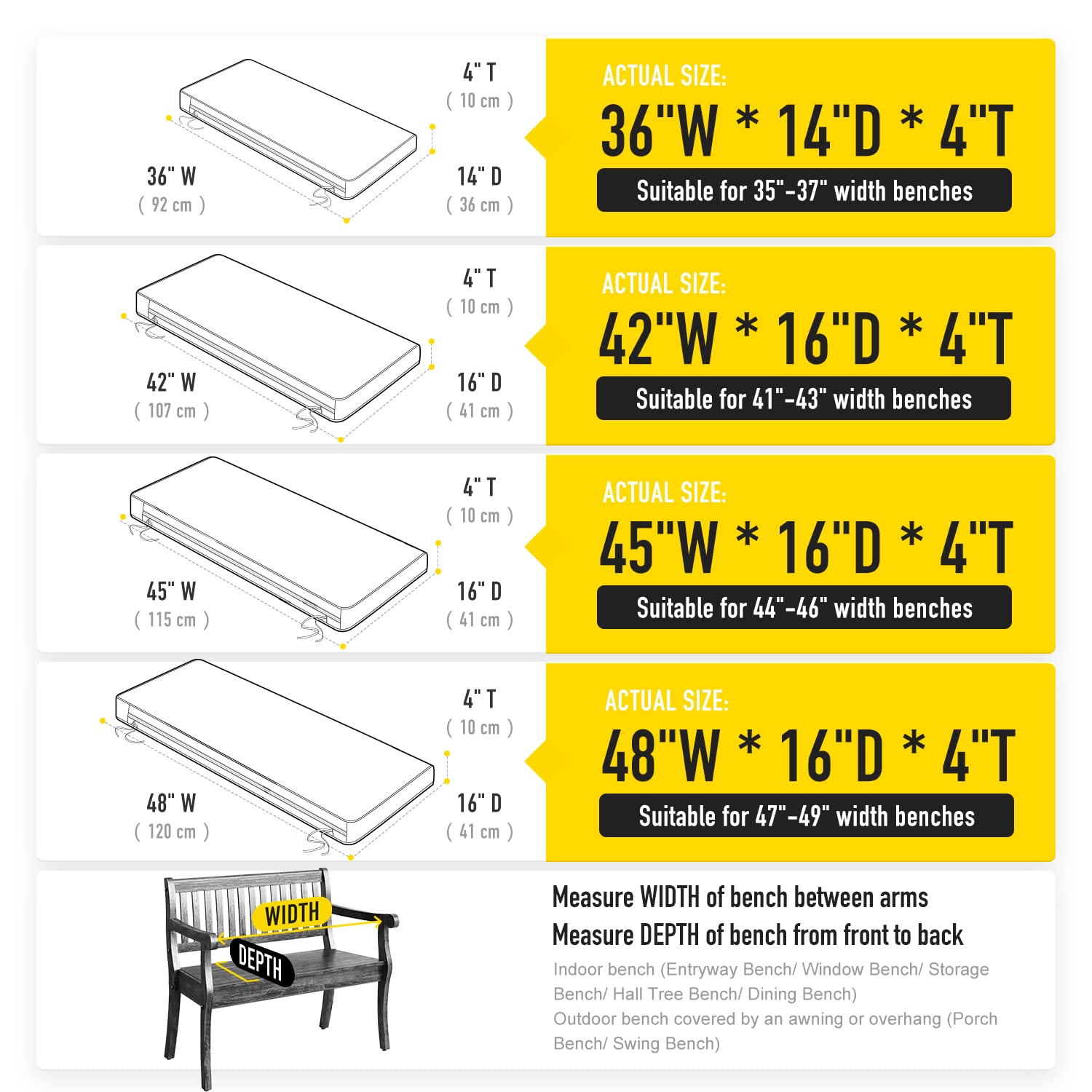 4" T
( 10 cm )
36" W
( 92 cm )
14" D
( 36 cm )

ACTUAL SIZE:
36"W * 14"D * 4"T
Suitable for 35"-37" width benches

4" T
( 10 cm )
42" W
( 107 cm )
16" D
( 41 cm )

ACTUAL SIZE:
42"W * 16"D * 4"T
Suitable for 41"-43" width benches

4" T
( 10 cm )
45" W
( 115 cm )
16" D
( 41 cm )

ACTUAL SIZE:
45"W * 16"D * 4"T
Suitable for 44"-46" width benches

4" T
( 10 cm )
48" W
( 120 cm )
16" D
( 41 cm )

ACTUAL SIZE:
48"W * 16"D * 4"T
Suitable for 47"-49" width benches

WIDTH
DEPTH

Measure WIDTH of bench between arms
Measure DEPTH of bench from front to back

Indoor bench (Entryway Bench/ Window Bench/ Storage Bench/ Hall Tree Bench/ Dining Bench)
Outdoor bench covered by an awning or overhang (Porch Bench/ Swing Bench)