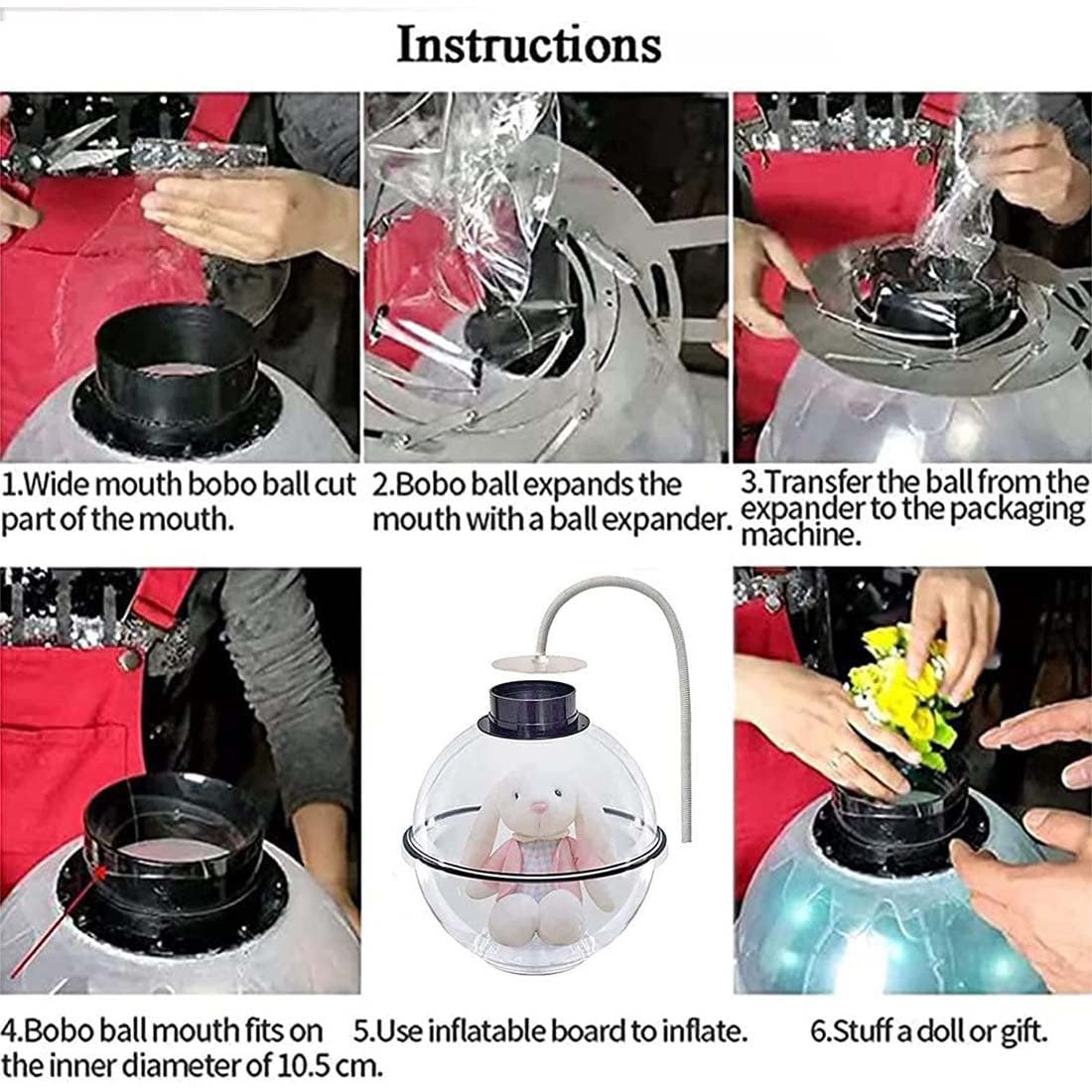 Instructions

1.Wide mouth bobo ball cut part of the mouth.

2.Bobo ball expands the mouth with a ball expander.

3.Transfer the ball from the expander to the packaging machine.

4.Bobo ball mouth fits on the inner diameter of 10.5 cm.

5.Use inflatable board to inflate.

6.Stuff a doll or gift.