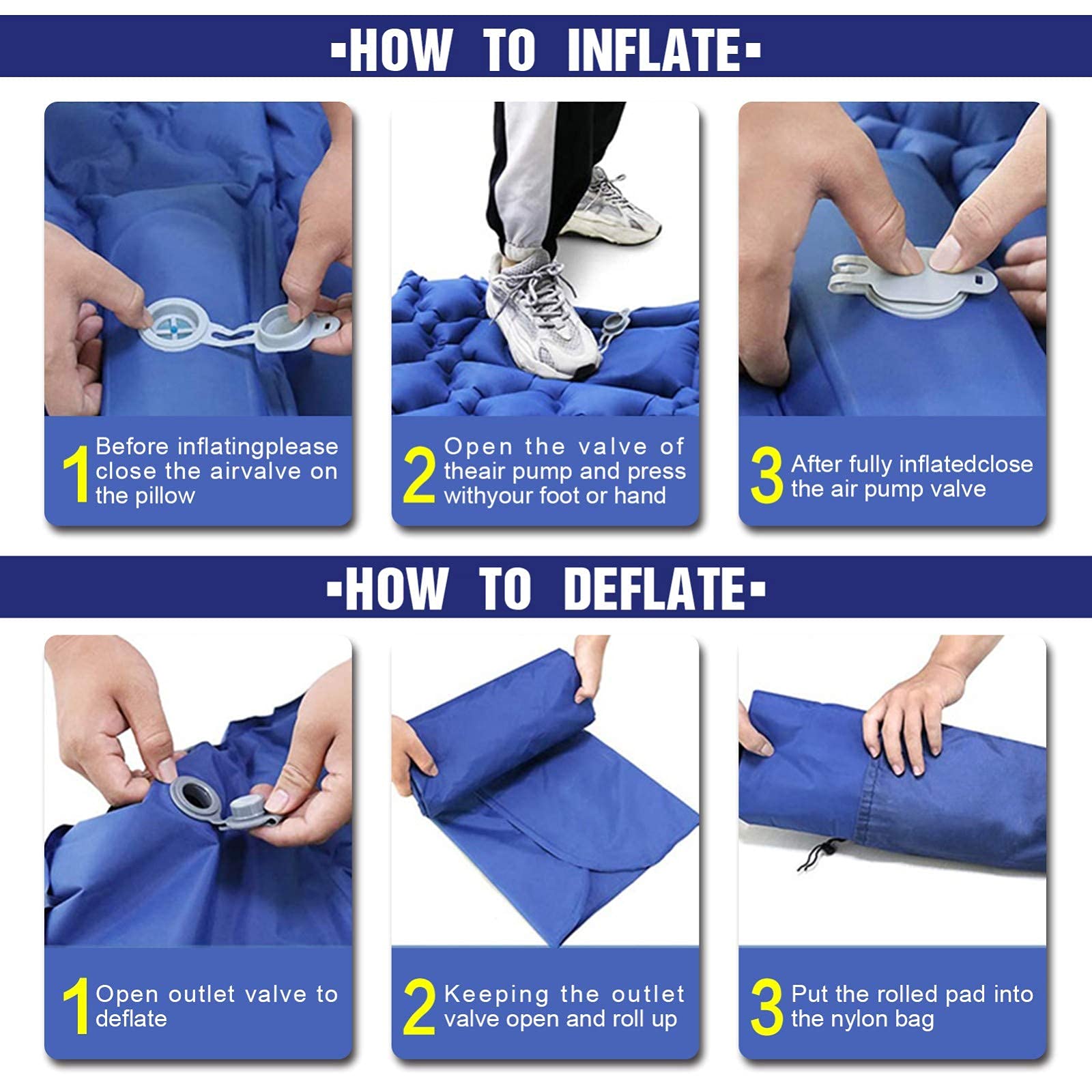 -HOW TO INFLATE-

1 Before inflatingplease close the airvalve on the pillow

2 Open the valve of theair pump and press withyour foot or hand

3 After fully inflatedclose the air pump valve

-HOW TO DEFLATE-

1 Open outlet valve to deflate

2 Keeping the outlet valve open and roll up

3 Put the rolled pad into the nylon bag