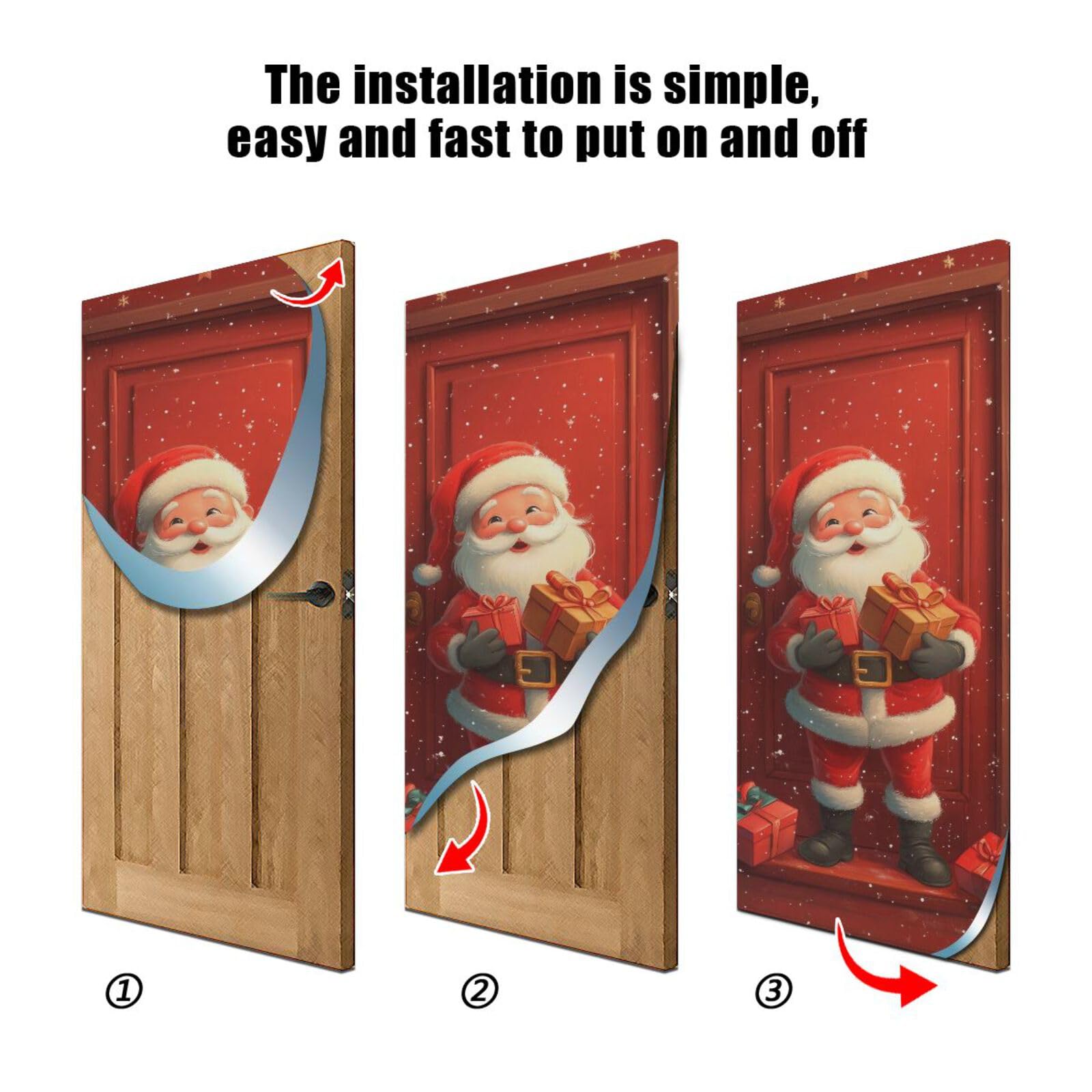 The installation is simple,
easy and fast to put on and off

①

②

③