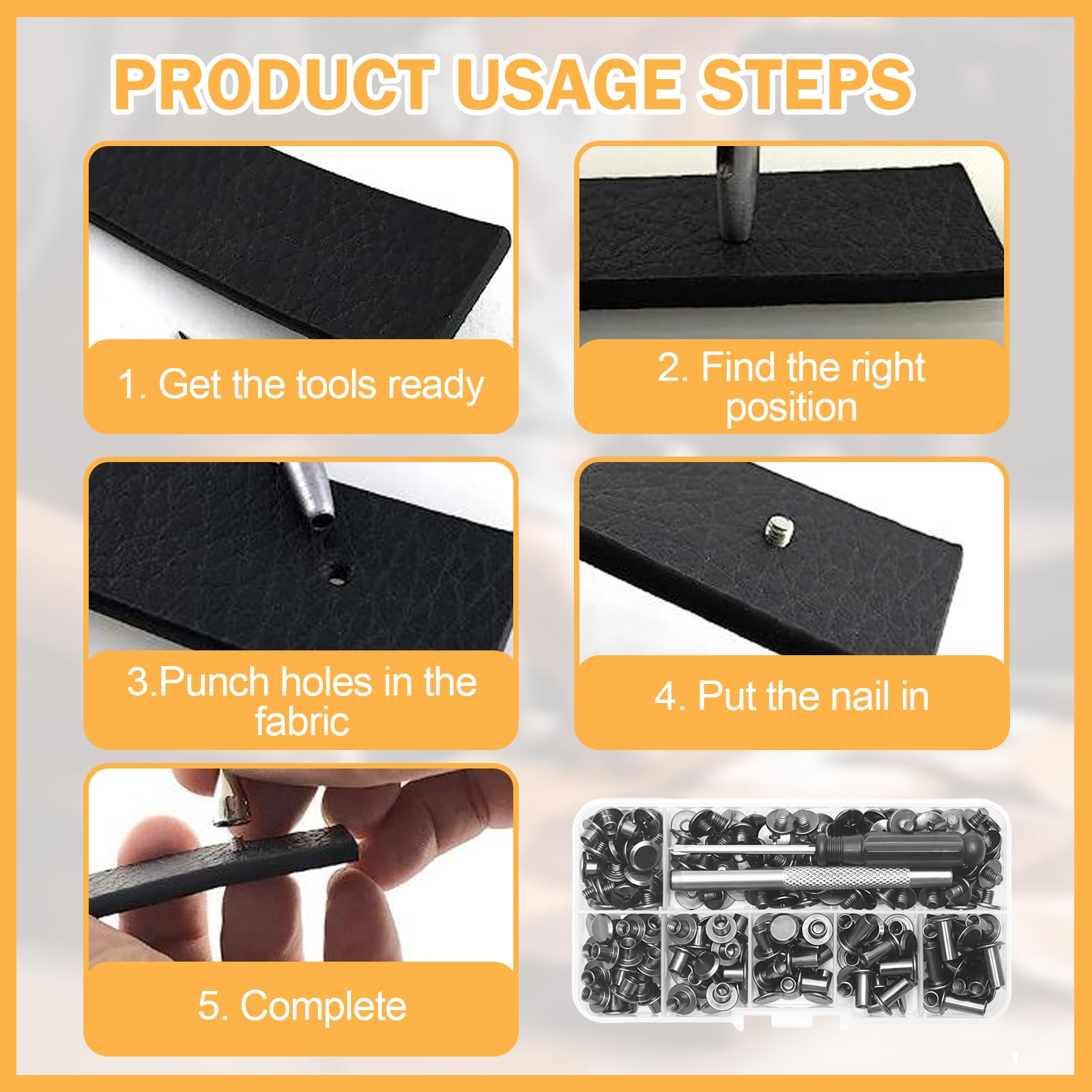 PRODUCT USAGE STEPS

1. Get the tools ready

2. Find the right position

3.Punch holes in the fabric

4. Put the nail in

5. Complete