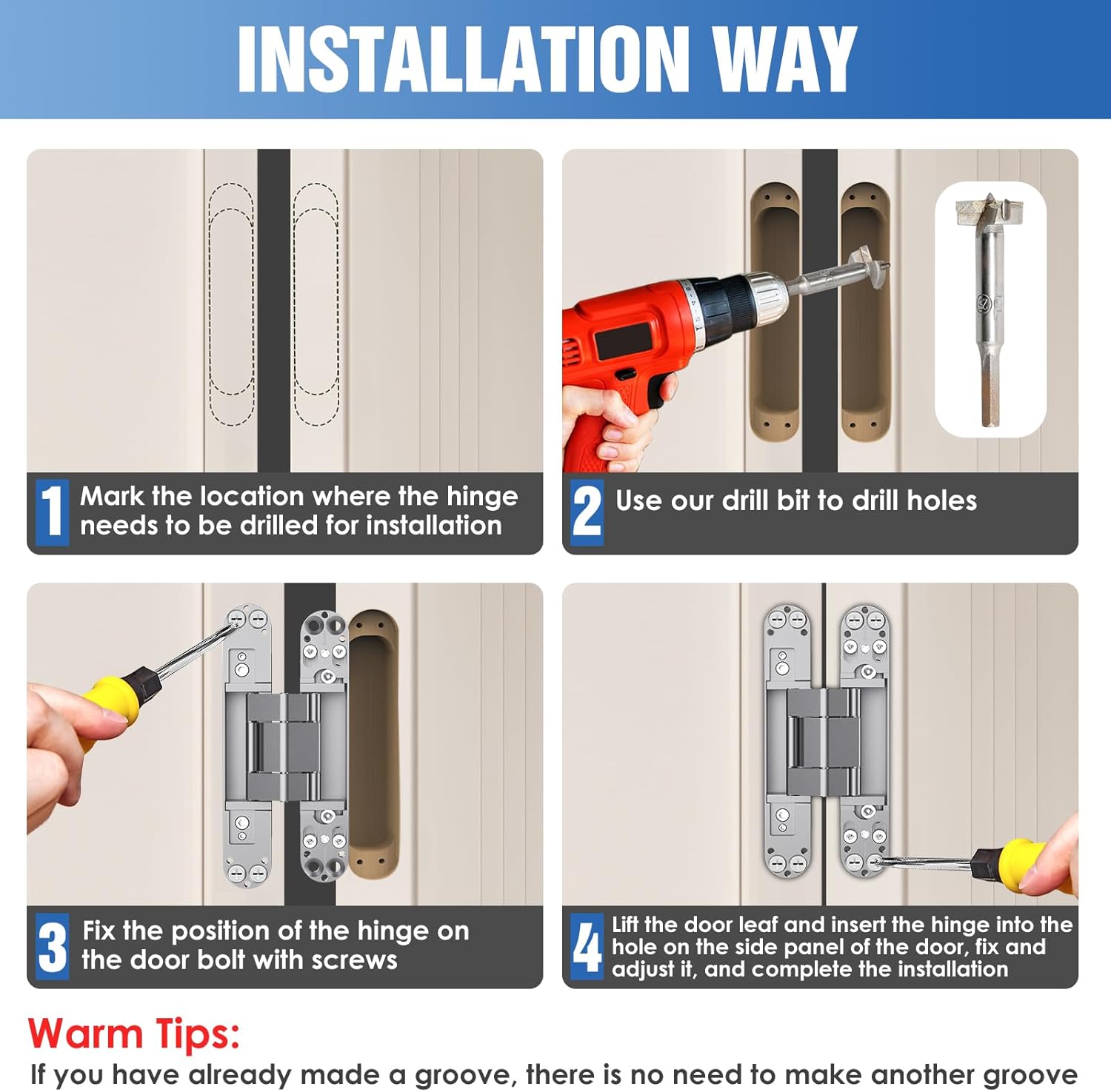 INSTALLATION WAY

1 Mark the location where the hinge needs to be drilled for installation

2 Use our drill bit to drill holes

3 Fix the position of the hinge on the door bolt with screws

4 Lift the door leaf and insert the hinge into the hole on the side panel of the door, fix and adjust it, and complete the installation

Warm Tips:
If you have already made a groove, there is no need to make another groove