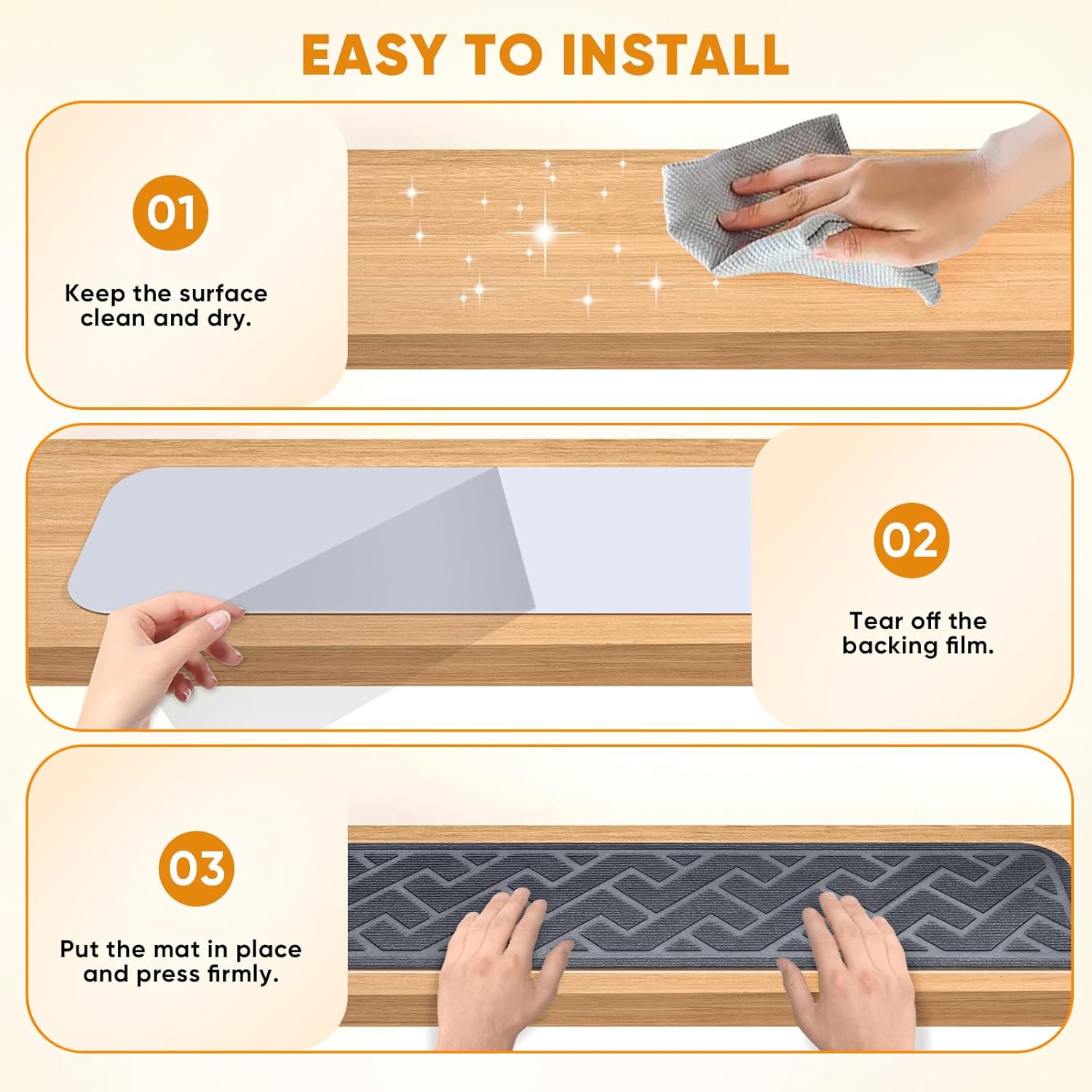 EASY TO INSTALL

01

Keep the surface clean and dry.

02

Tear off the backing film.

03

Put the mat in place and press firmly.