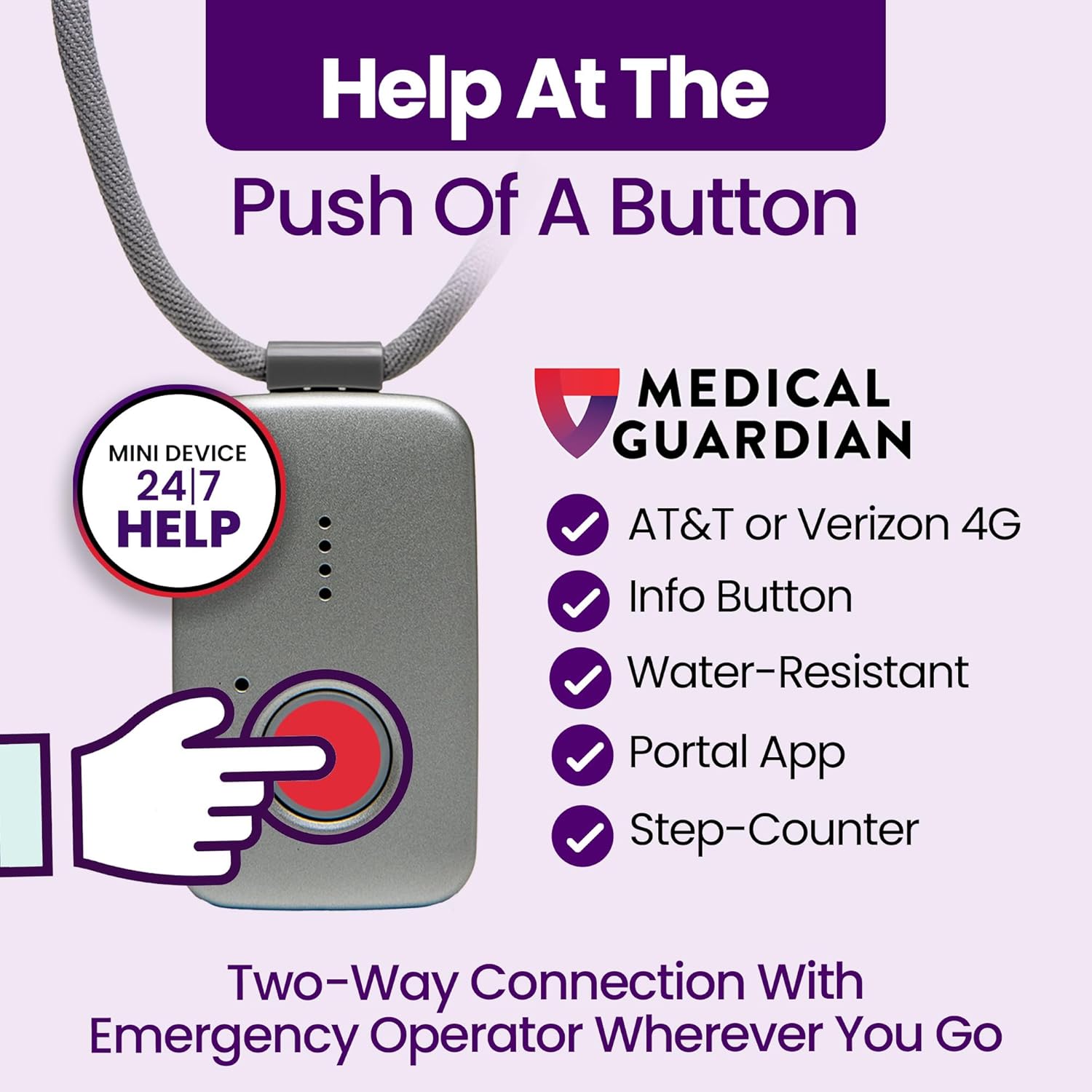 Help At The
Push Of A Button

MINI DEVICE
24|7
HELP

MEDICAL
GUARDIAN

AT&T or Verizon 4G
Info Button
Water-Resistant
Portal App
Step-Counter

Two-Way Connection With Emergency Operator Wherever You Go