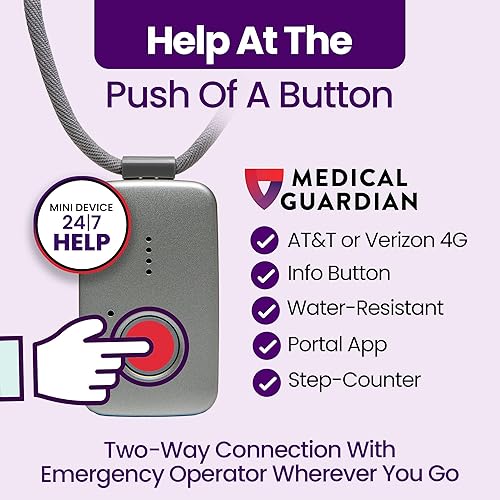 Help At The
Push Of A Button

MINI DEVICE
24|7
HELP

MEDICAL GUARDIAN

AT&T or Verizon 4G
Info Button
Water-Resistant
Portal App
Step-Counter

Two-Way Connection With Emergency Operator Wherever You Go