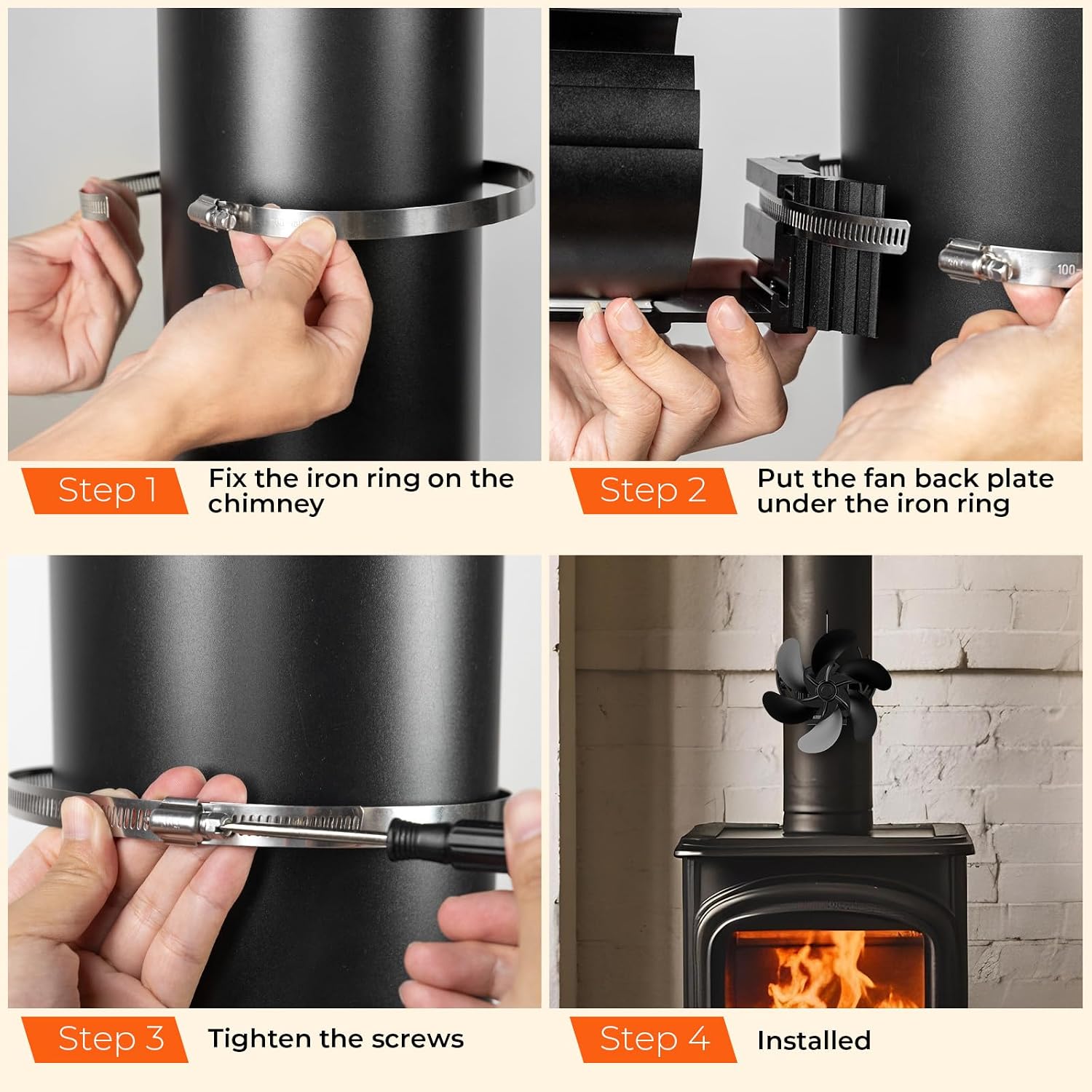 100

Step 1 Fix the iron ring on the chimney

Step 2 Put the fan back plate under the iron ring

Step 3 Tighten the screws

Step 4 Installed