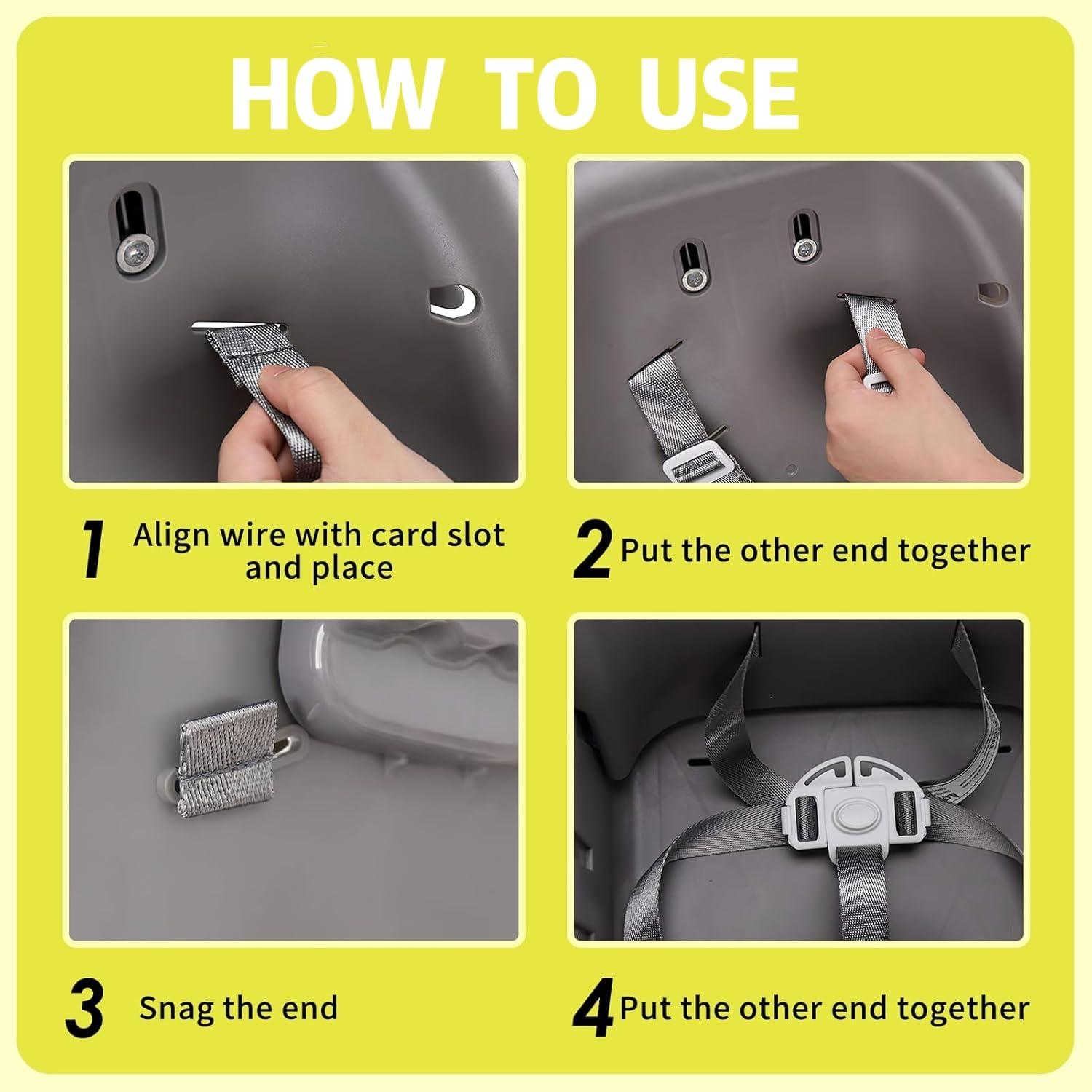 HOW TO USE

1 Align wire with card slot and place

2 Put the other end together

3 Snag the end

4 Put the other end together