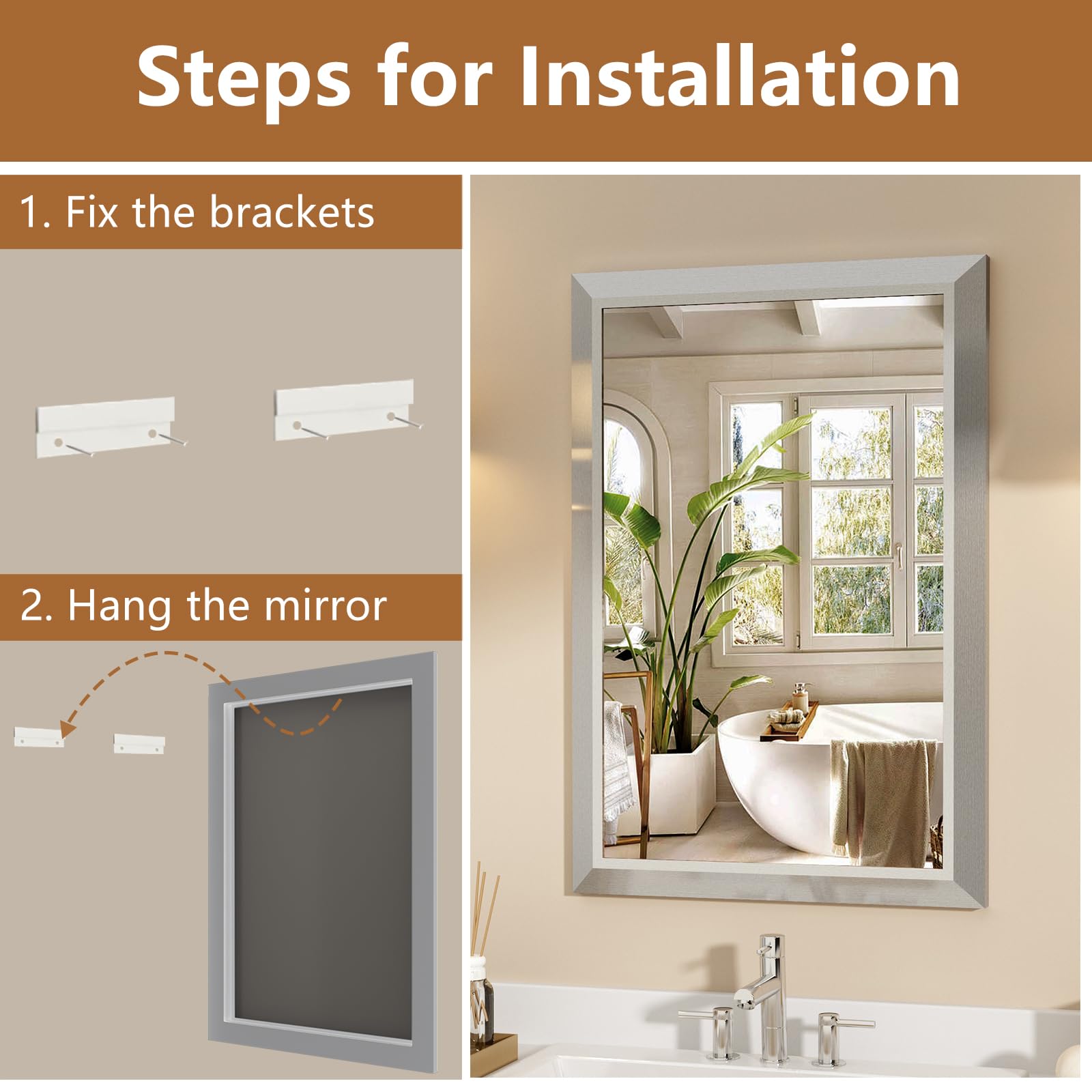 Steps for Installation

1. Fix the brackets

2. Hang the mirror