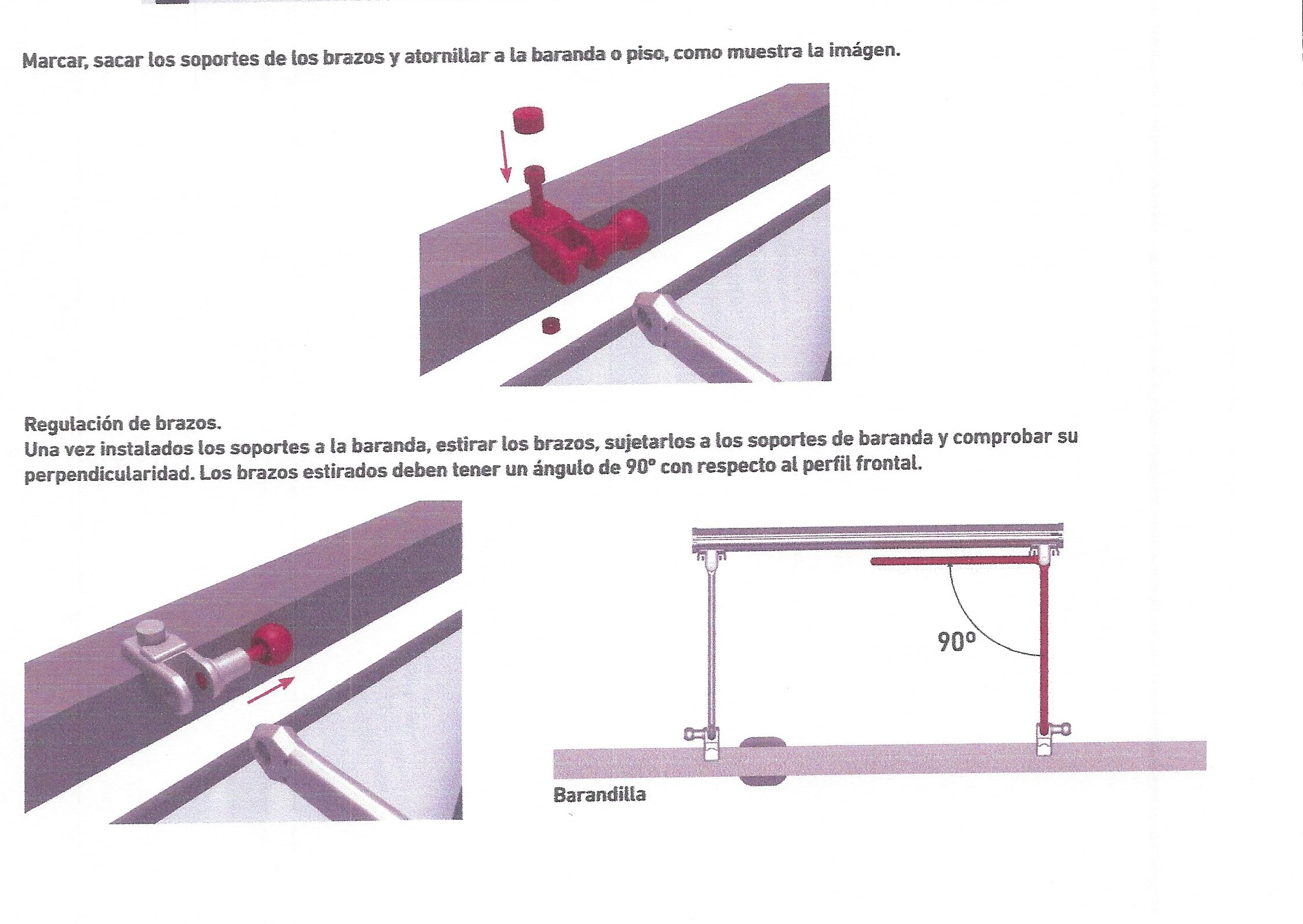 Marcar, sacar los soportes de los brazos y atornillar a la baranda o piso, como muestra la imágen.

Regulación de brazos.
Una vez instalados los soportes a la baranda, estirar los brazos, sujetarlos a los soportes de baranda y comprobar su perpendicularidad. Los brazos estirados deben tener un ángulo de 90º con respecto al perfil frontal.

90º

Barandilla