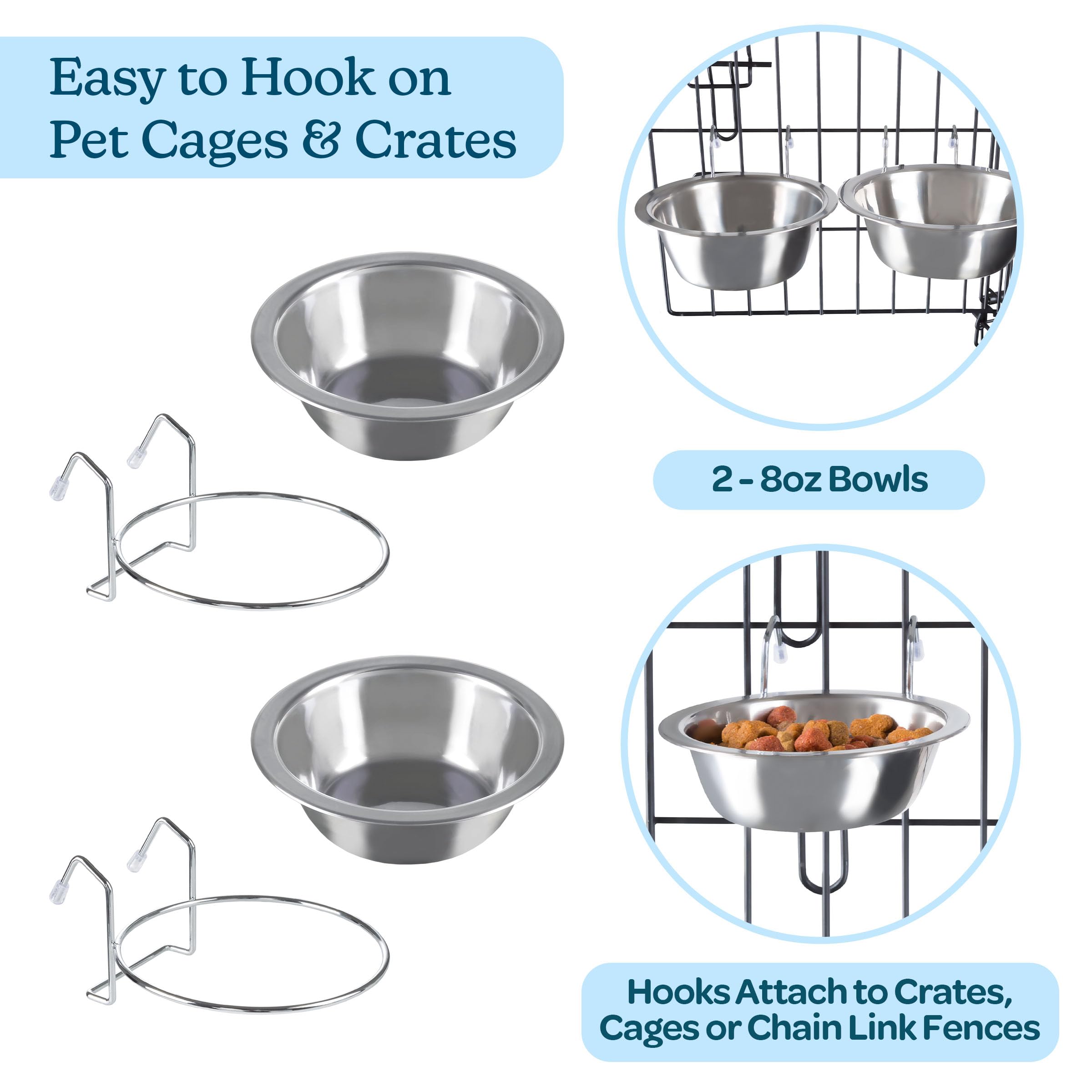 Easy to Hook on Pet Cages & Crates

2 - 8oz Bowls

Hooks Attach to Crates, Cages or Chain Link Fences