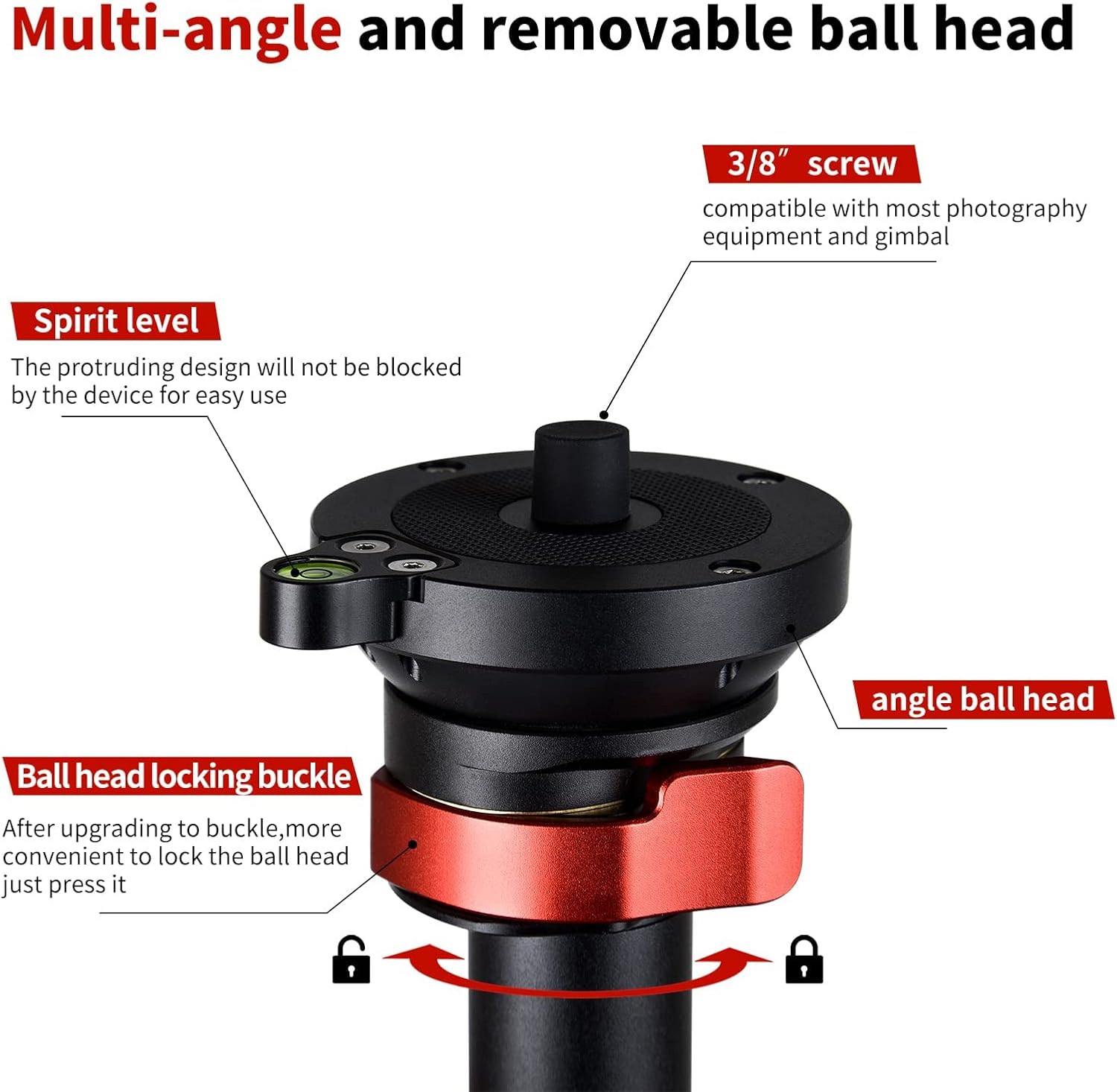 Multi-angle and removable ball head

3/8″ screw
compatible with most photography equipment and gimbal

Spirit level
The protruding design will not be blocked by the device for easy use

angle ball head

Ball head locking buckle
After upgrading to buckle,more convenient to lock the ball head just press it