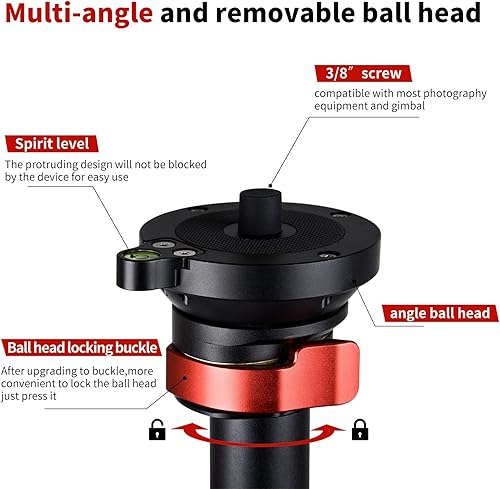 Multi-angle and removable ball head

3/8" screw
compatible with most photography equipment and gimbal

Spirit level
The protruding design will not be blocked by the device for easy use

angle ball head

Ball head locking buckle
After upgrading to buckle,more convenient to lock the ball head just press it