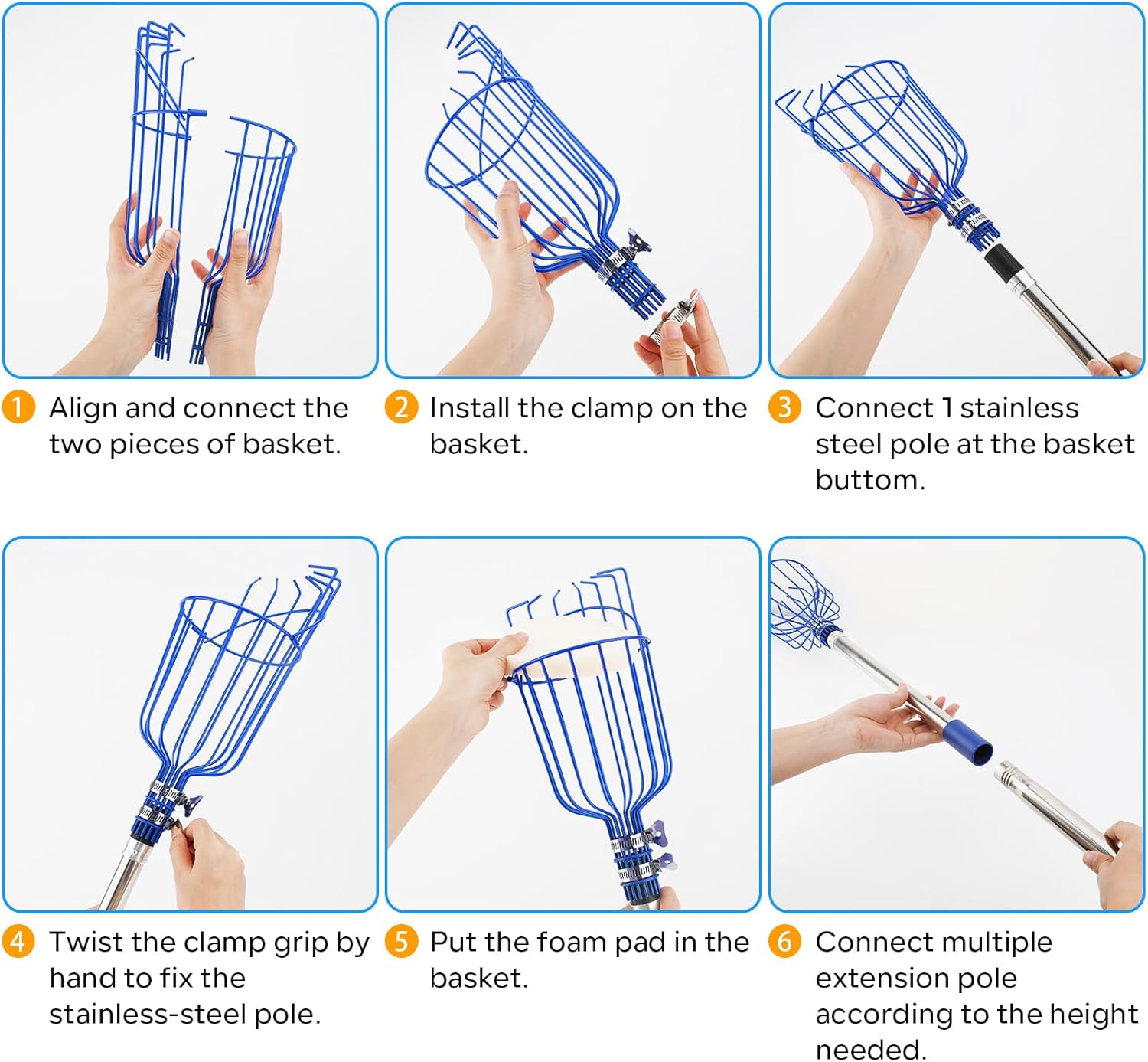 1 Align and connect the two pieces of basket.

2 Install the clamp on the basket.

3 Connect 1 stainless steel pole at the basket buttom.

4 Twist the clamp grip by hand to fix the stainless-steel pole.

5 Put the foam pad in the basket.

6 Connect multiple extension pole according to the height needed.