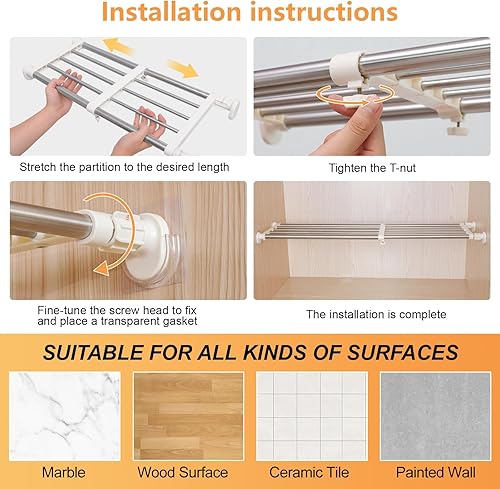 Installation instructions

Stretch the partition to the desired length

Tighten the T-nut

Fine-tune the screw head to fix and place a transparent gasket

The installation is complete

SUITABLE FOR ALL KINDS OF SURFACES

Marble

Wood Surface

Ceramic Tile

Painted Wall