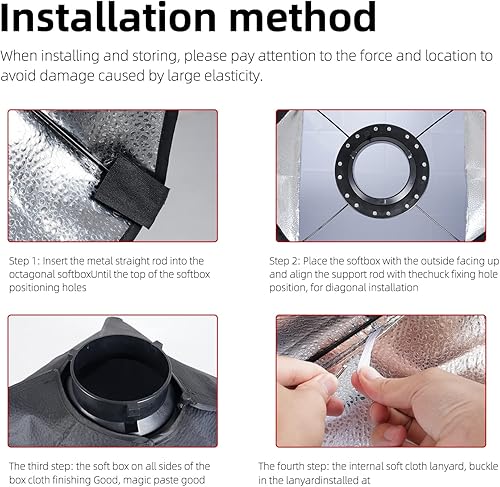 Installation method

When installing and storing, please pay attention to the force and location to avoid damage caused by large elasticity.

Step 1: Insert the metal straight rod into the octagonal softboxUntil the top of the softbox positioning holes

Step 2: Place the softbox with the outside facing up and align the support rod with thechuck fixing hole position, for diagonal installation

The third step: the soft box on all sides of the box cloth finishing Good, magic paste good

The fourth step: the internal soft cloth lanyard, buckle in the lanyardinstalled at