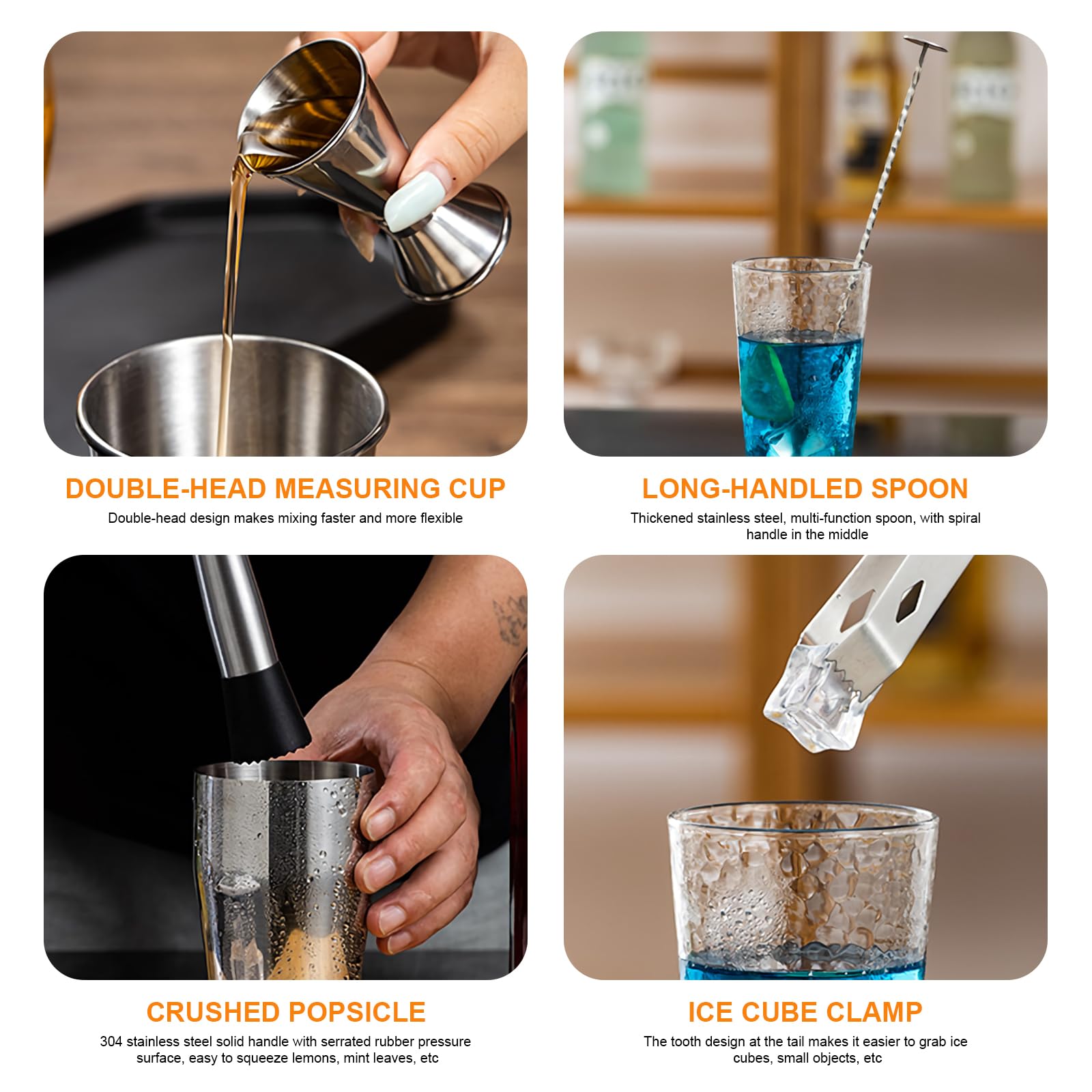 DOUBLE-HEAD MEASURING CUP
Double-head design makes mixing faster and more flexible

LONG-HANDLED SPOON
Thickened stainless steel, multi-function spoon, with spiral handle in the middle

CRUSHED POPSICLE
304 stainless steel solid handle with serrated rubber pressure surface, easy to squeeze lemons, mint leaves, etc

ICE CUBE CLAMP
The tooth design at the tail makes it easier to grab ice cubes, small objects, etc