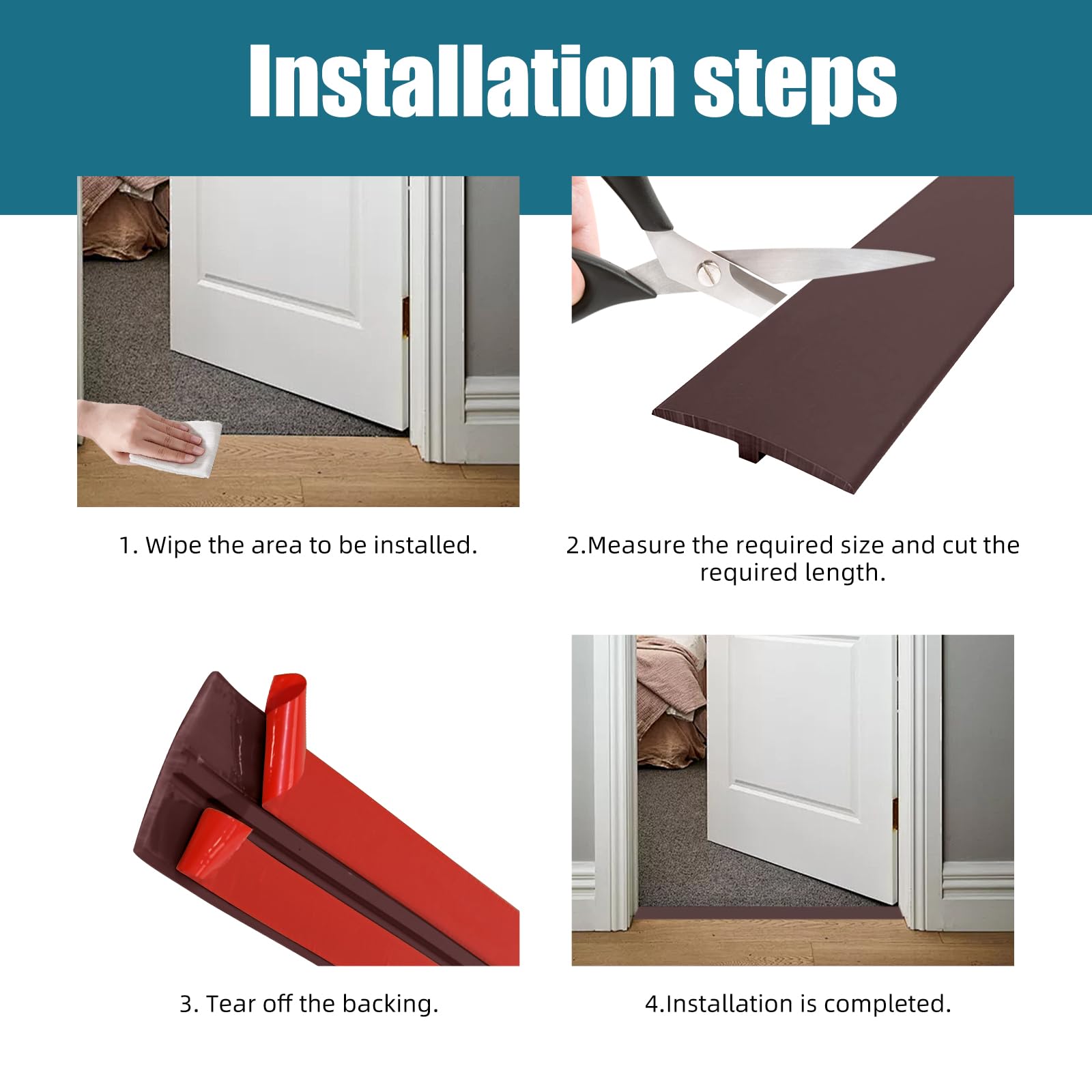 Installation steps

1. Wipe the area to be installed.

2.Measure the required size and cut the required length.

3. Tear off the backing.

4.Installation is completed.