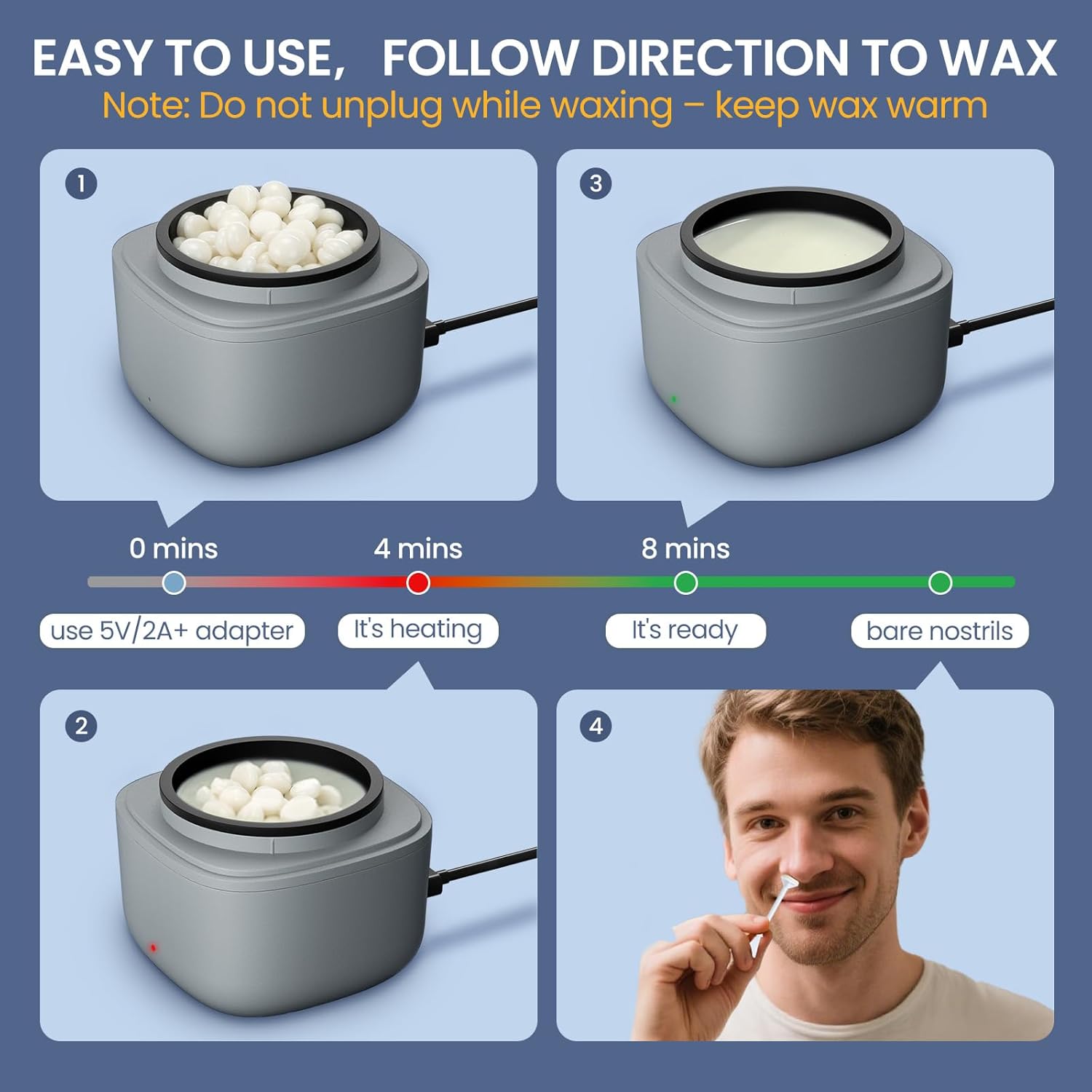 EASY TO USE, FOLLOW DIRECTION TO WAX
Note: Do not unplug while waxing – keep wax warm

1

3

0 mins

4 mins

8 mins

use 5V/2A+ adapter

It's heating

It's ready

bare nostrils

2

4