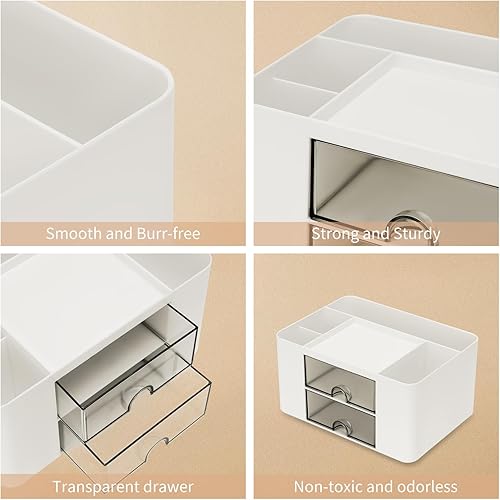 Smooth and Burr-free

Strong and Sturdy

Transparent drawer

Non-toxic and odorless