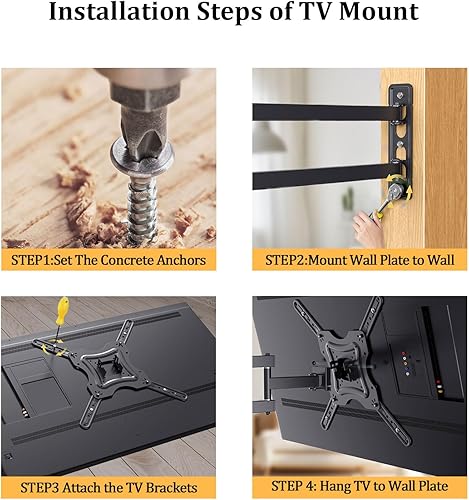 Installation Steps of TV Mount

STEP1:Set The Concrete Anchors

STEP2:Mount Wall Plate to Wall

STEP3 Attach the TV Brackets

STEP 4: Hang TV to Wall Plate