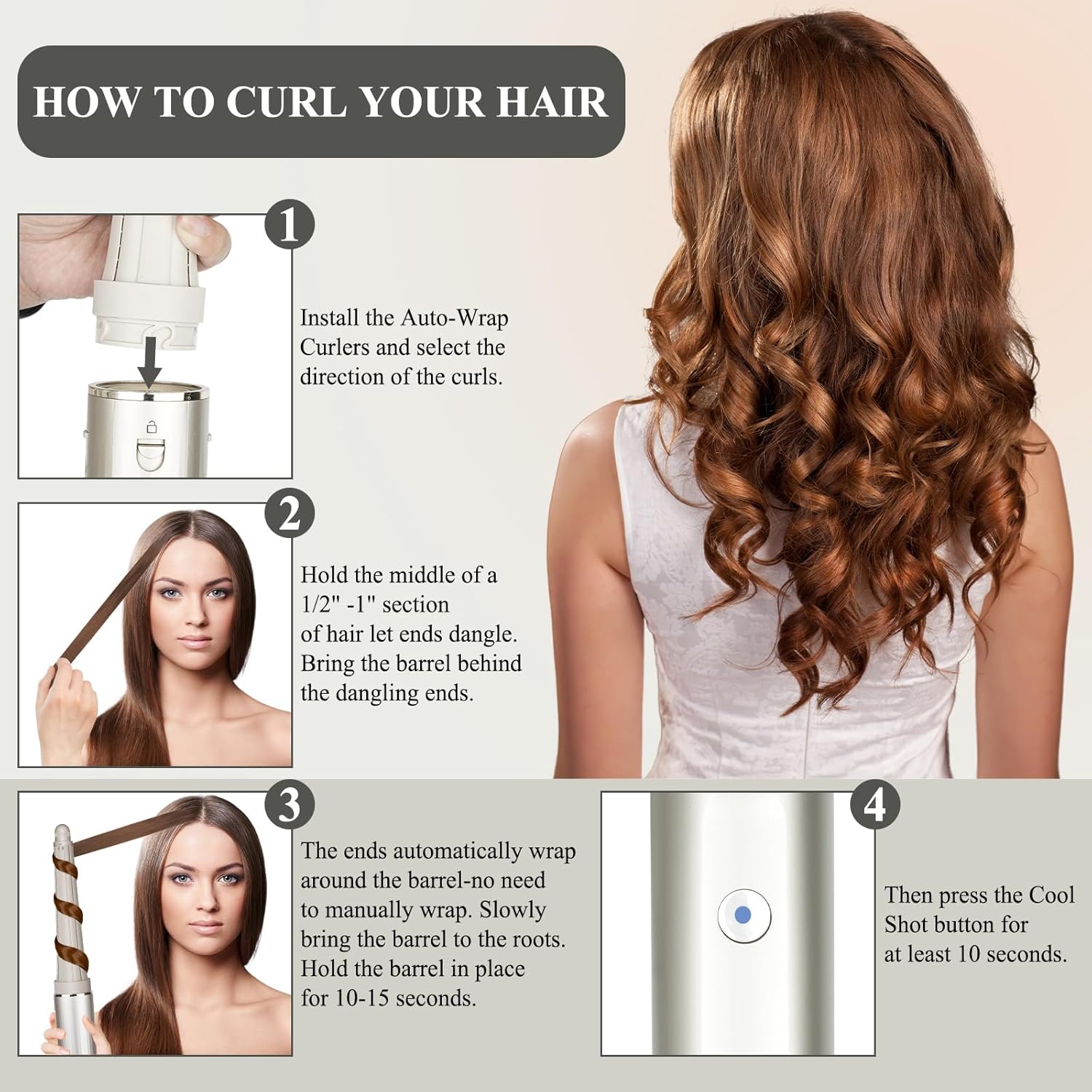 HOW TO CURL YOUR HAIR

1

Install the Auto-Wrap Curlers and select the direction of the curls.

2

Hold the middle of a 1/2" -1" section of hair let ends dangle. Bring the barrel behind the dangling ends.

3

The ends automatically wrap around the barrel-no need to manually wrap. Slowly bring the barrel to the roots. Hold the barrel in place for 10-15 seconds.

4

Then press the Cool Shot button for at least 10 seconds.