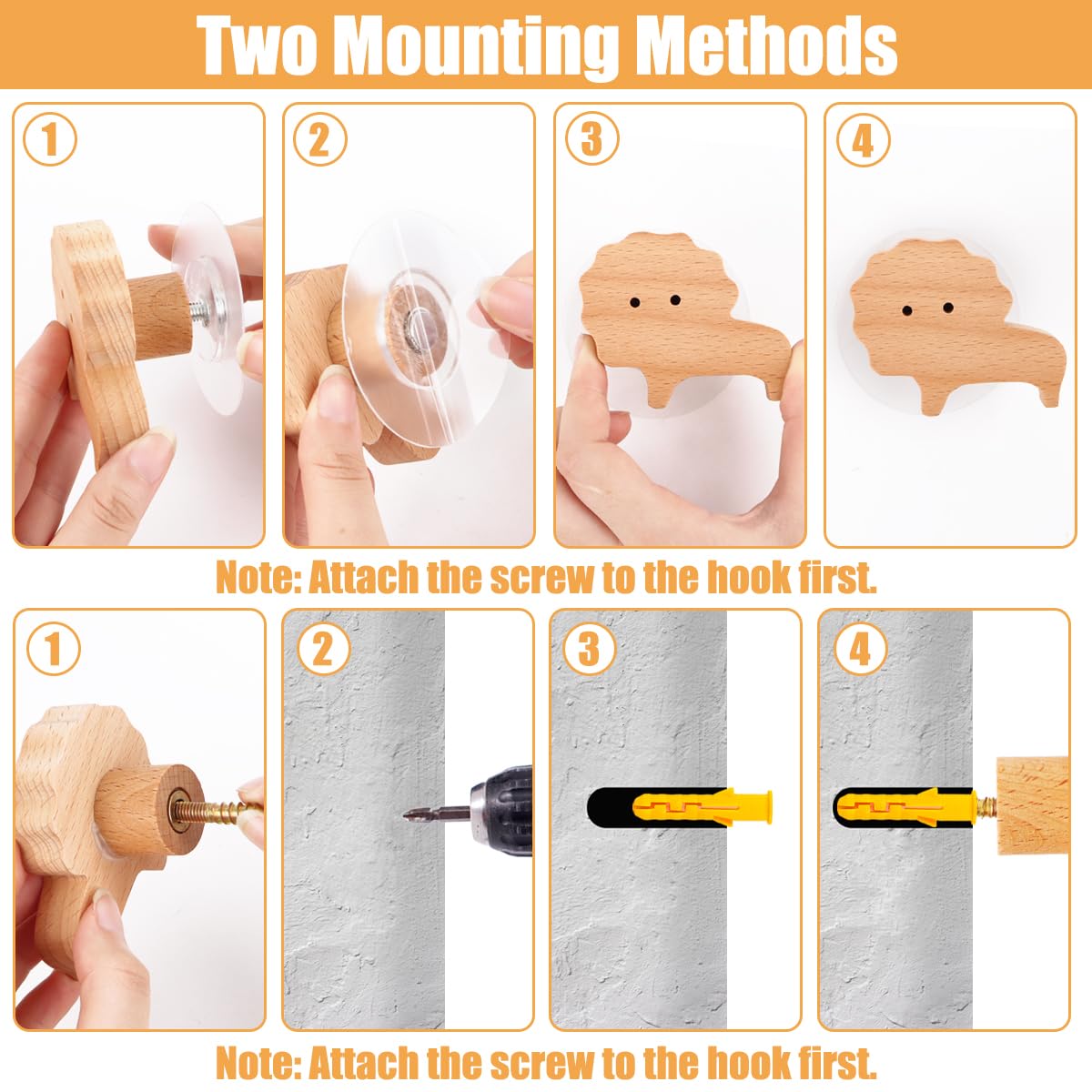 Two Mounting Methods

1

2

3

4

Note: Attach the screw to the hook first.

1

2

3

4

Note: Attach the screw to the hook first.