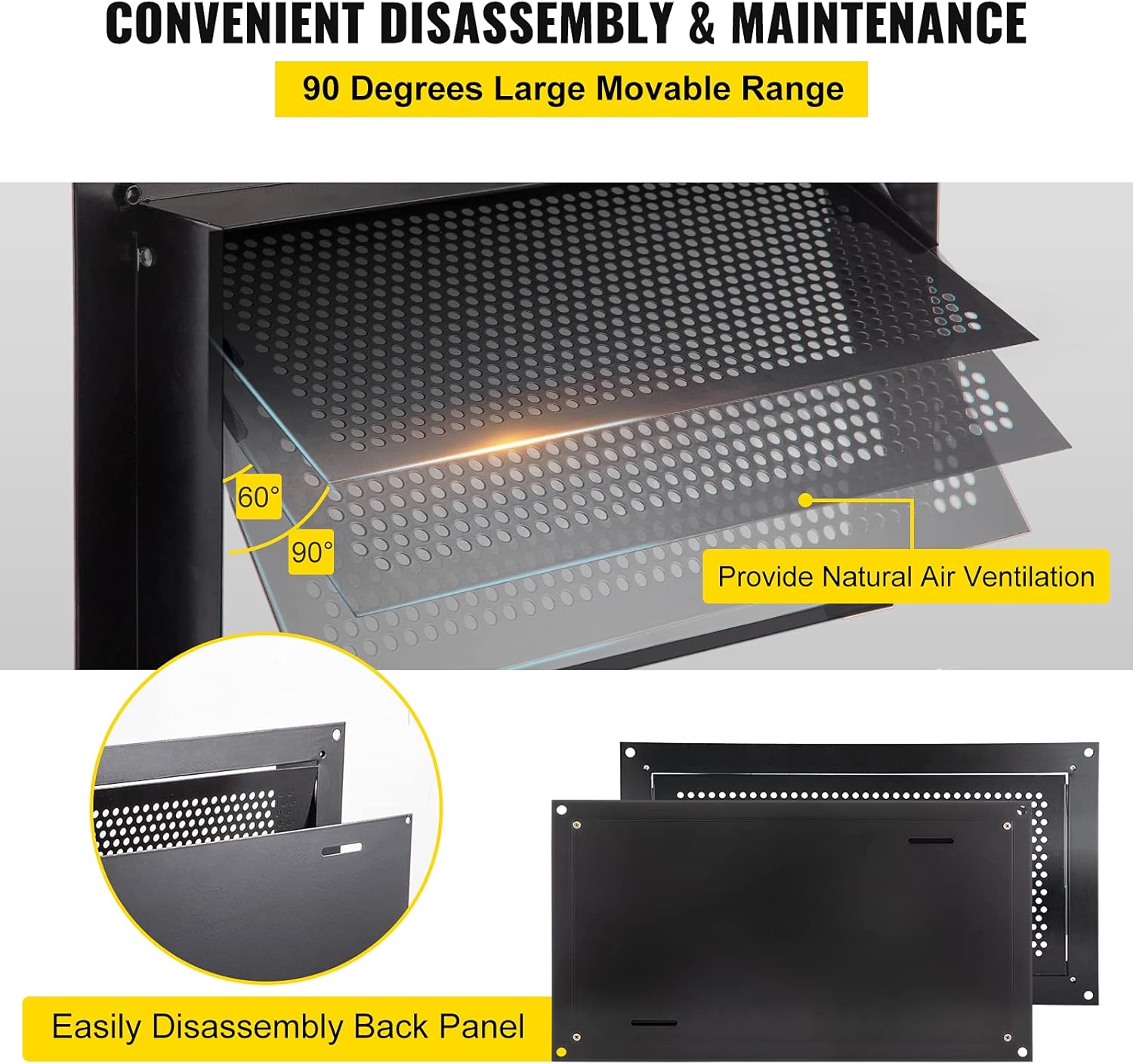 CONVENIENT DISASSEMBLY & MAINTENANCE

90 Degrees Large Movable Range

60°

90°

Provide Natural Air Ventilation

Easily Disassembly Back Panel