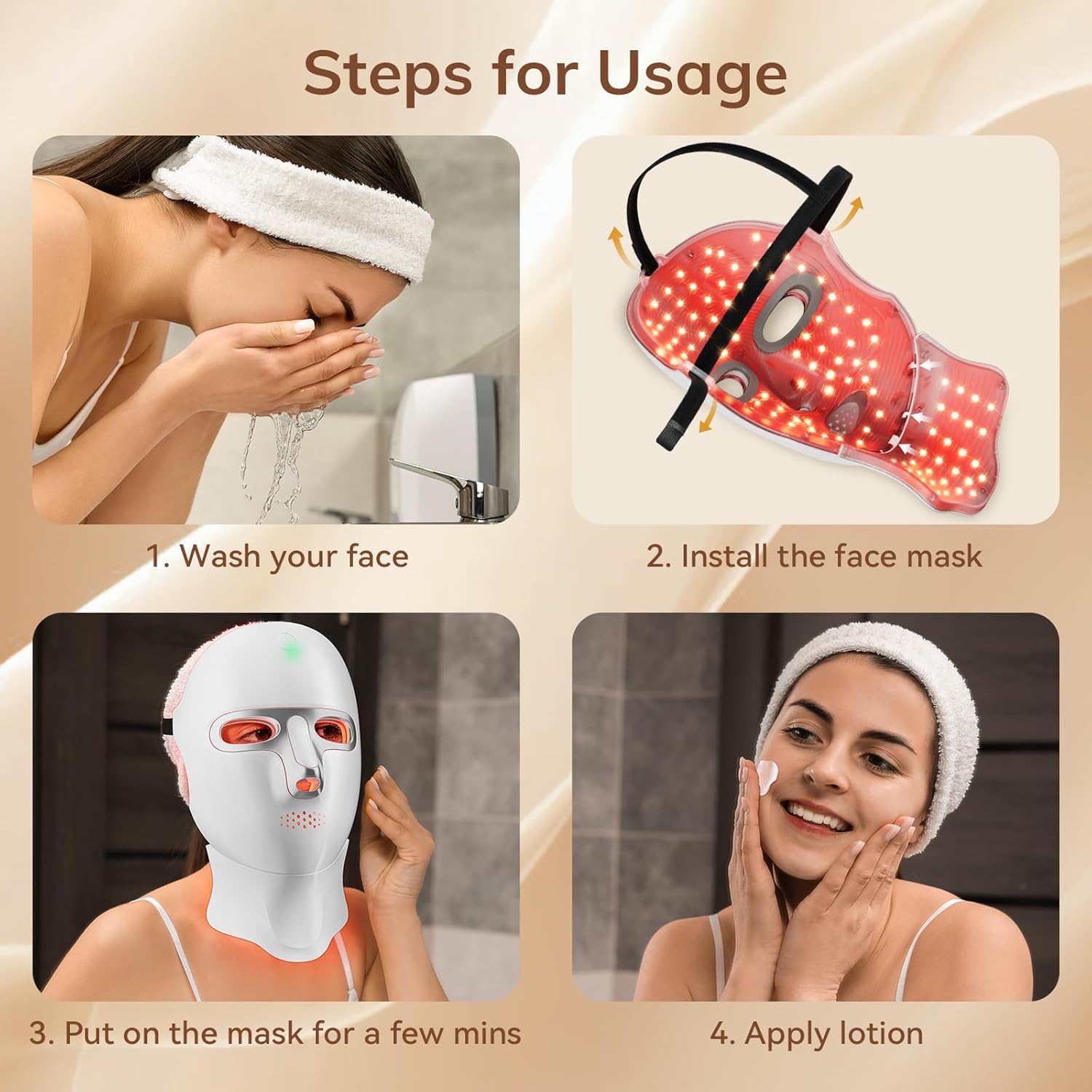 Steps for Usage

1. Wash your face

2. Install the face mask

3. Put on the mask for a few mins

4. Apply lotion