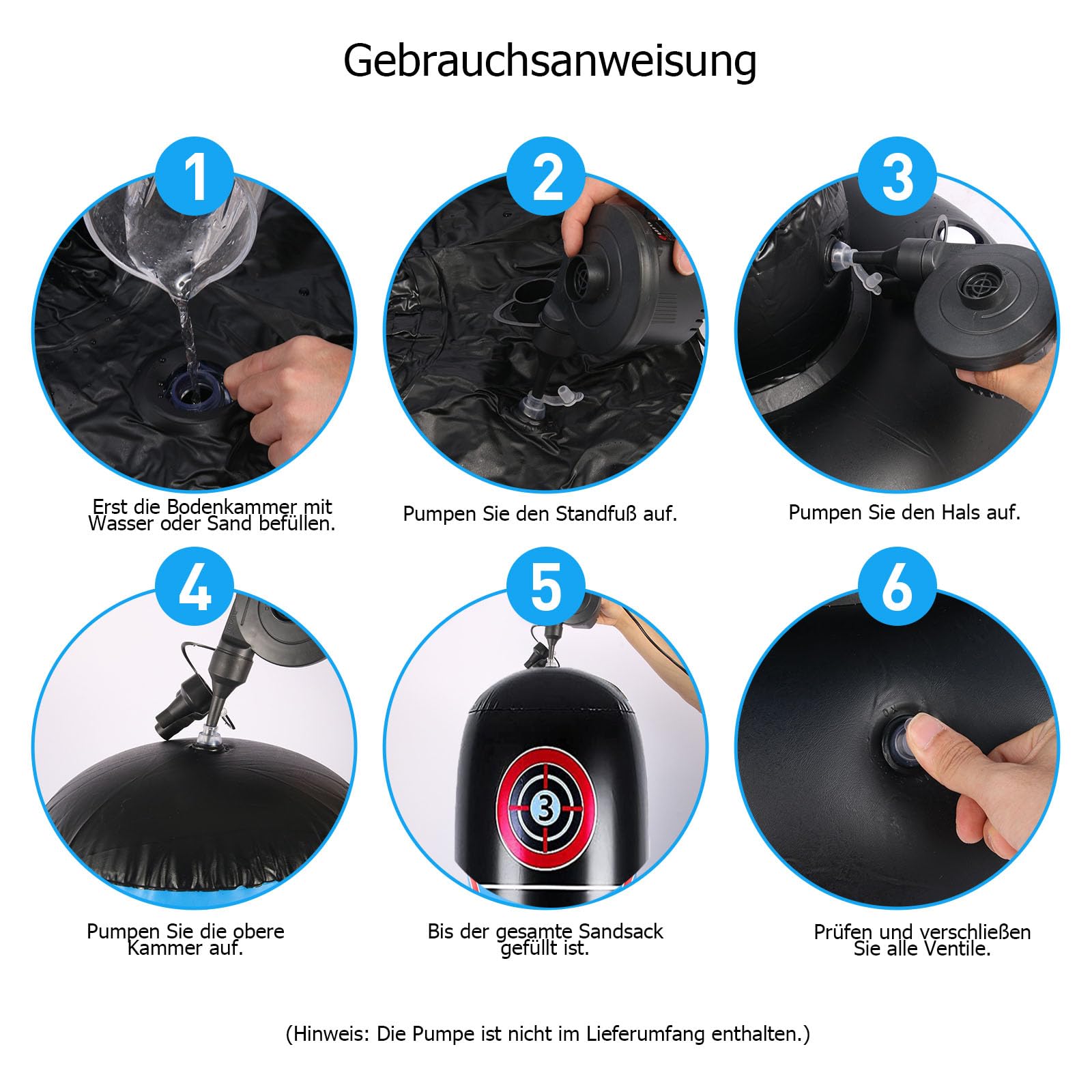 Gebrauchsanweisung

1

Erst die Bodenkammer mit Wasser oder Sand befüllen.

2

Pumpen Sie den Standfuß auf.

3

Pumpen Sie den Hals auf.

4

Pumpen Sie die obere Kammer auf.

5

3

Bis der gesamte Sandsack gefüllt ist.

6

Prüfen und verschließen Sie alle Ventile.

(Hinweis: Die Pumpe ist nicht im Lieferumfang enthalten.)