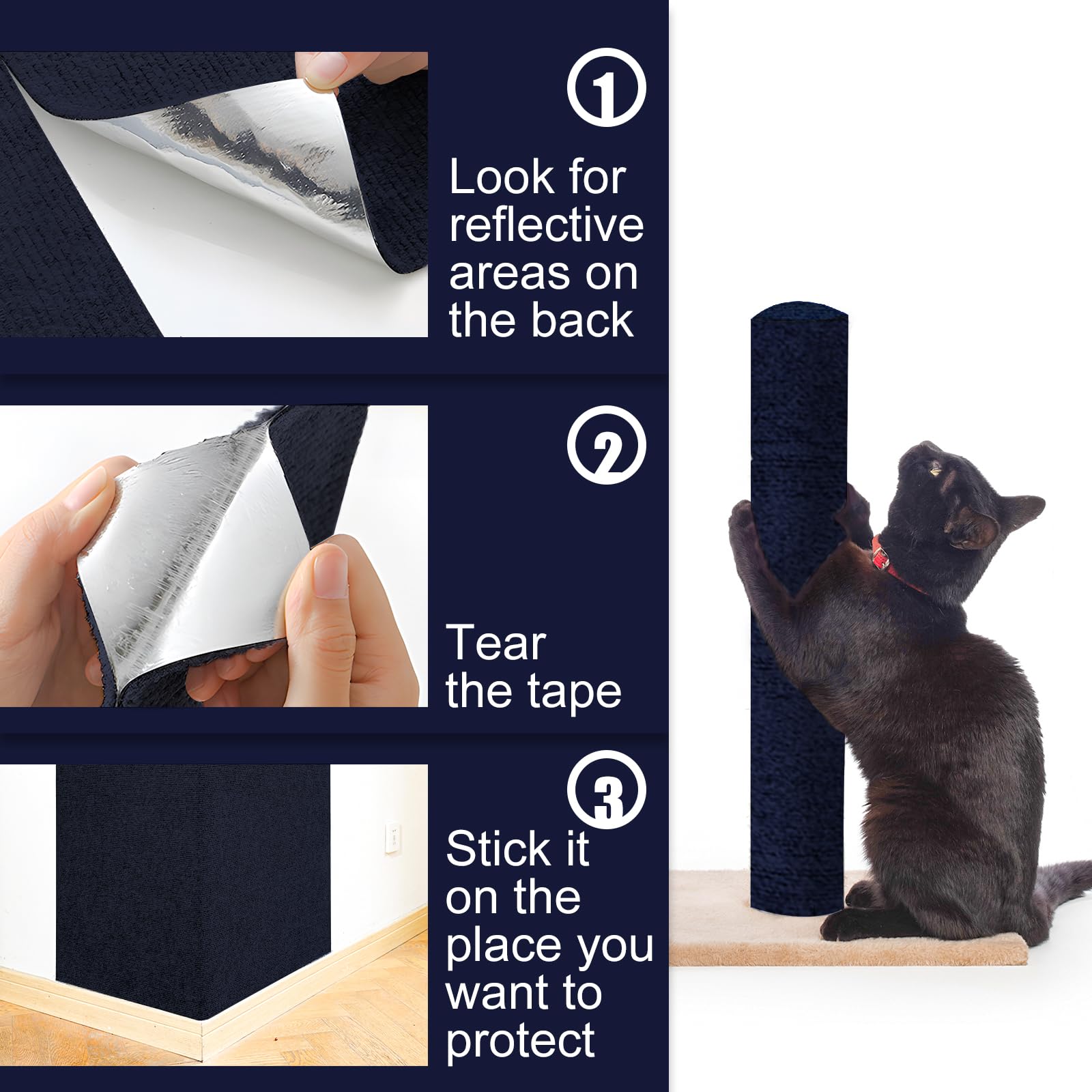 1

Look for reflective areas on the back

2

Tear the tape

3

Stick it on the place you want to protect